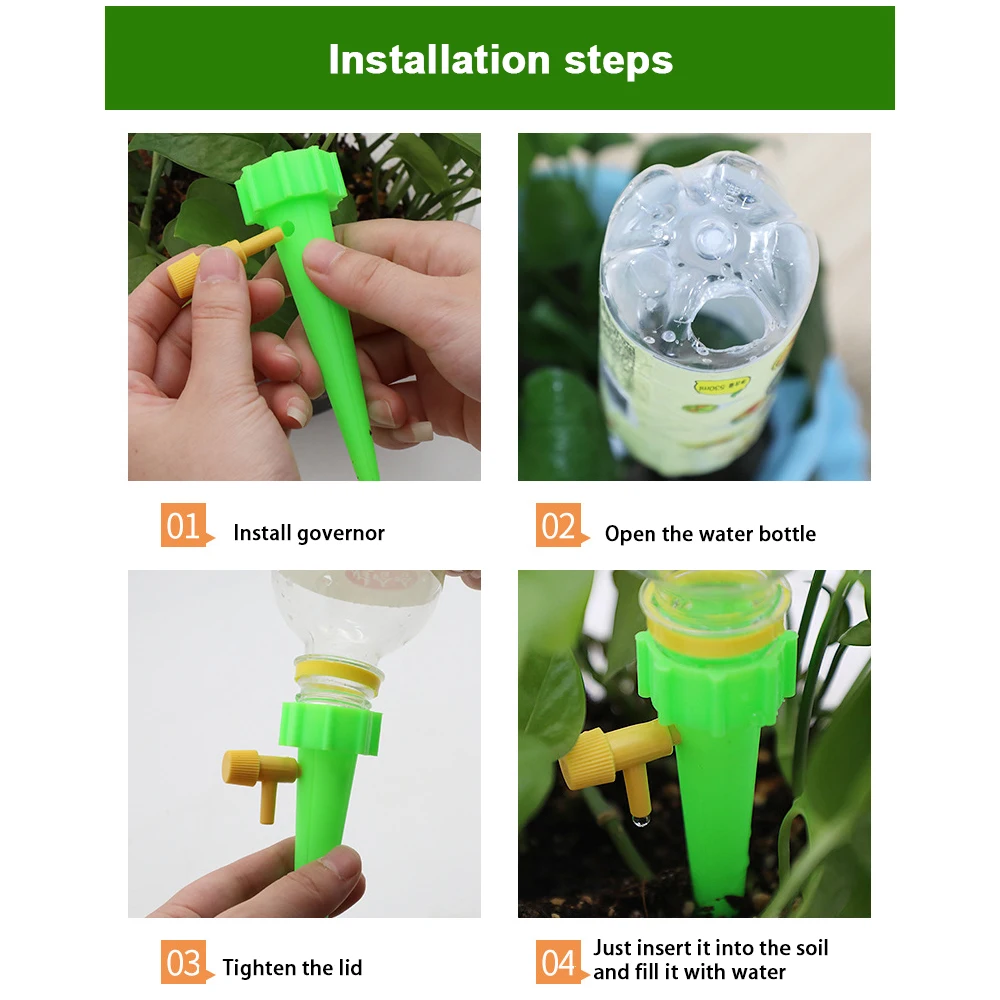 Installation steps

01 Install governor

02 Open the water bottle

03 Tighten the lid

04 Just insert it into the soil and fill it with water