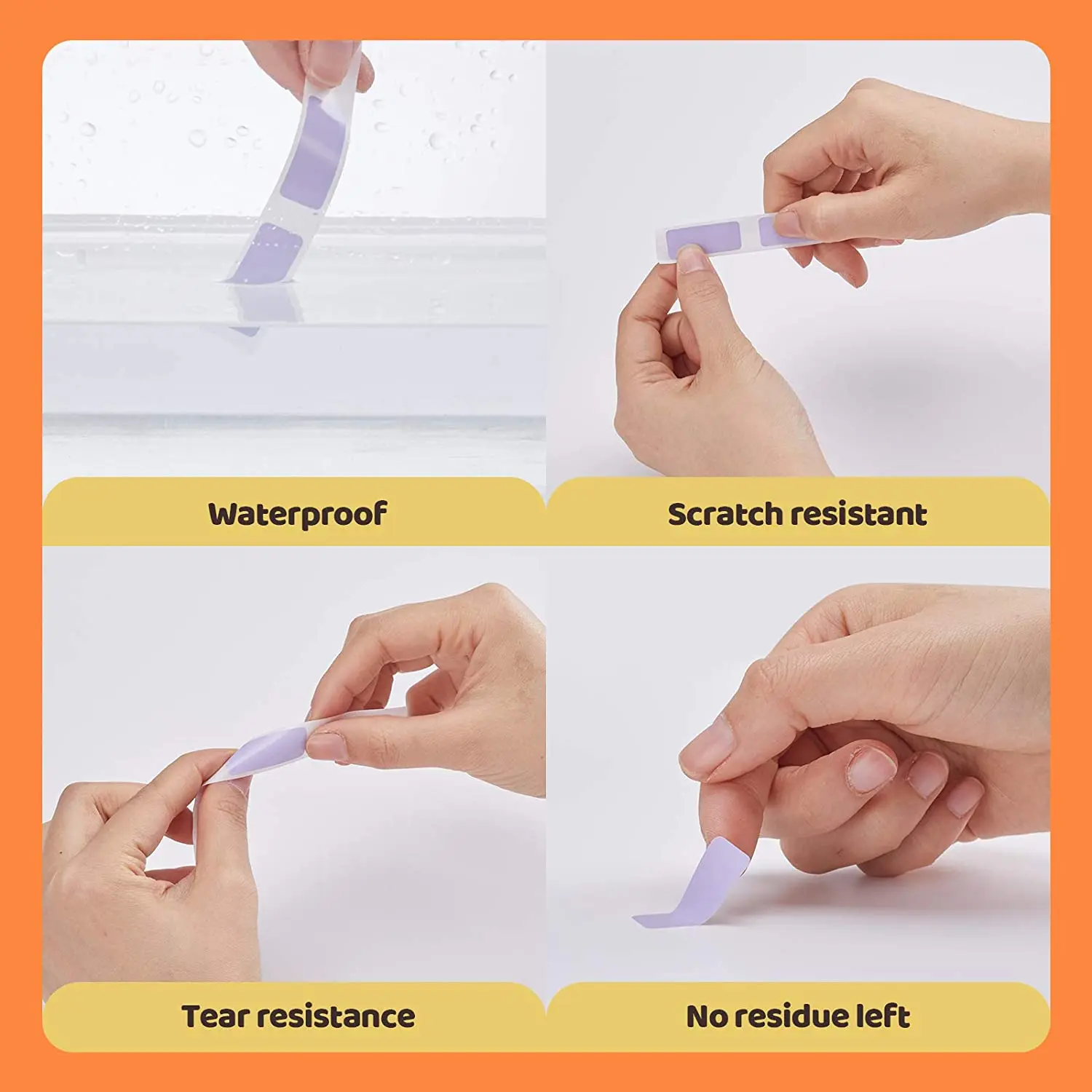 Waterproof

Scratch resistant

Tear resistance

No residue left