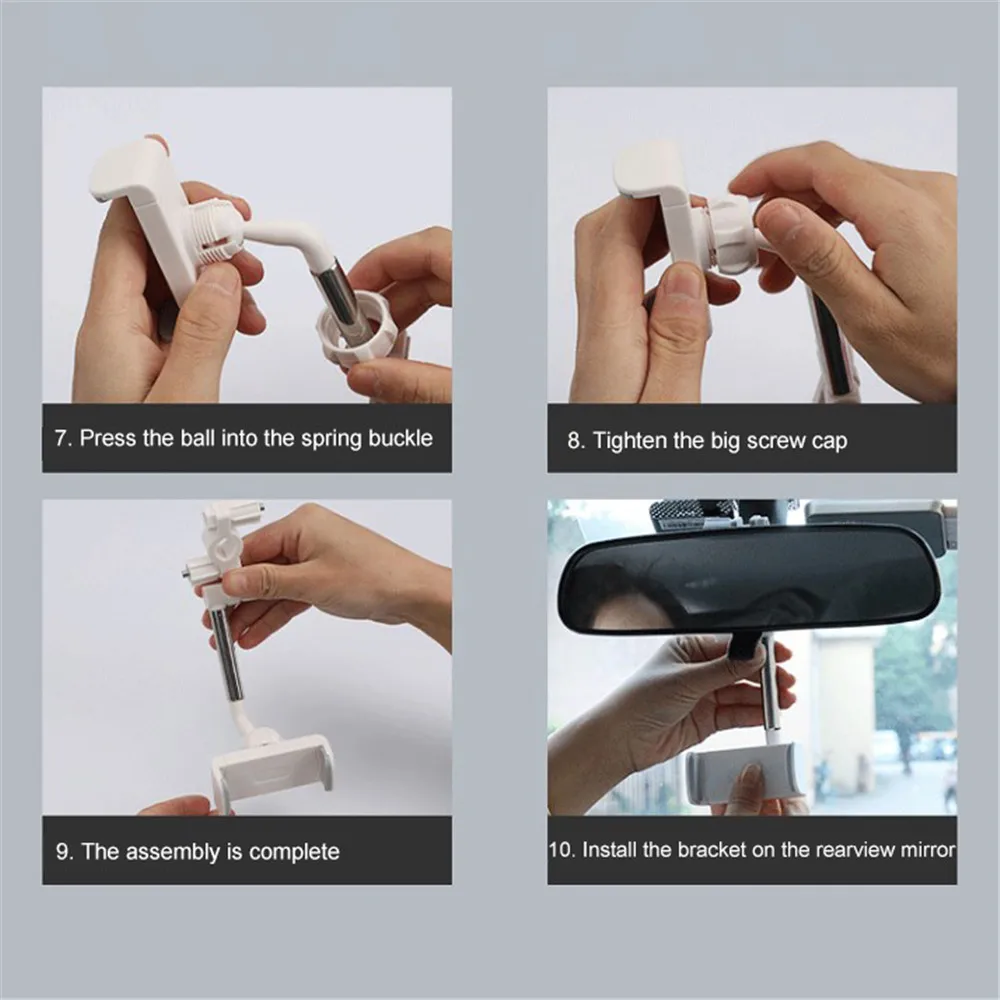 7. Press the ball into the spring buckle

8. Tighten the big screw cap

9. The assembly is complete

10. Install the bracket on the rearview mirror