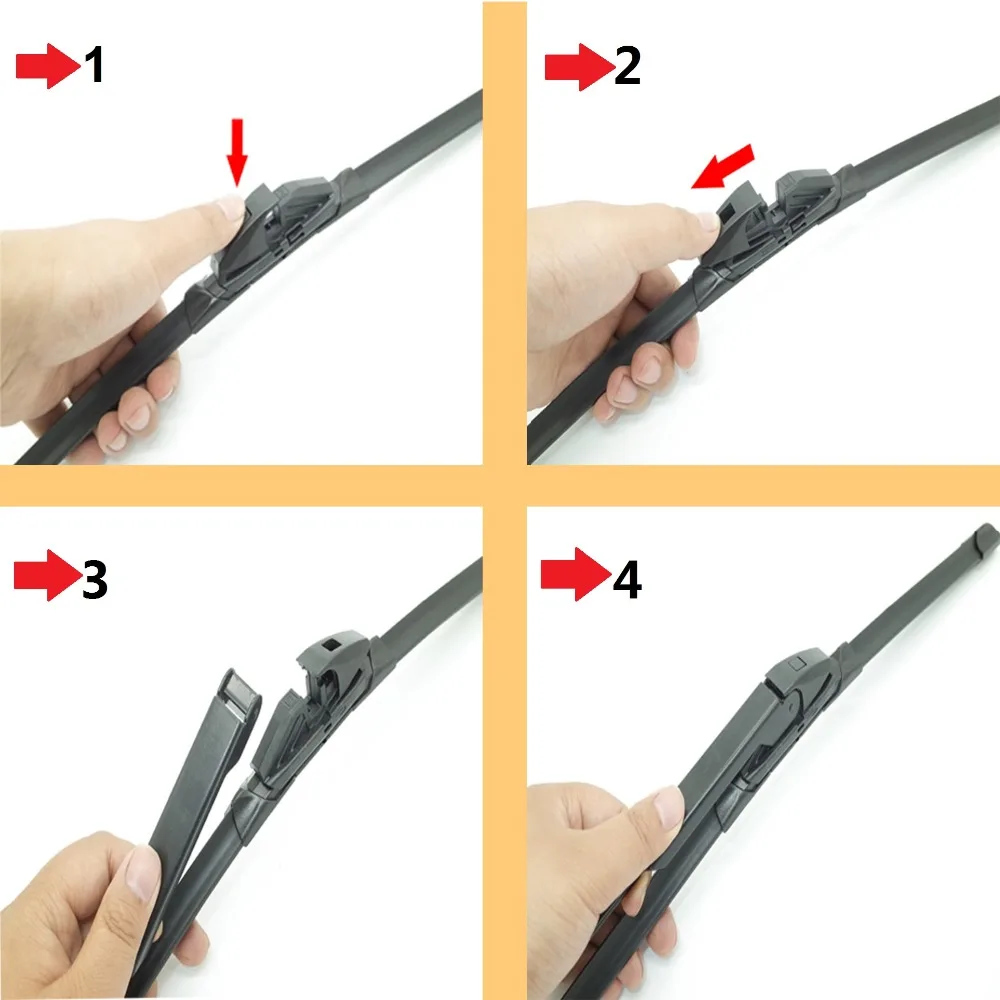 1

2

3

4