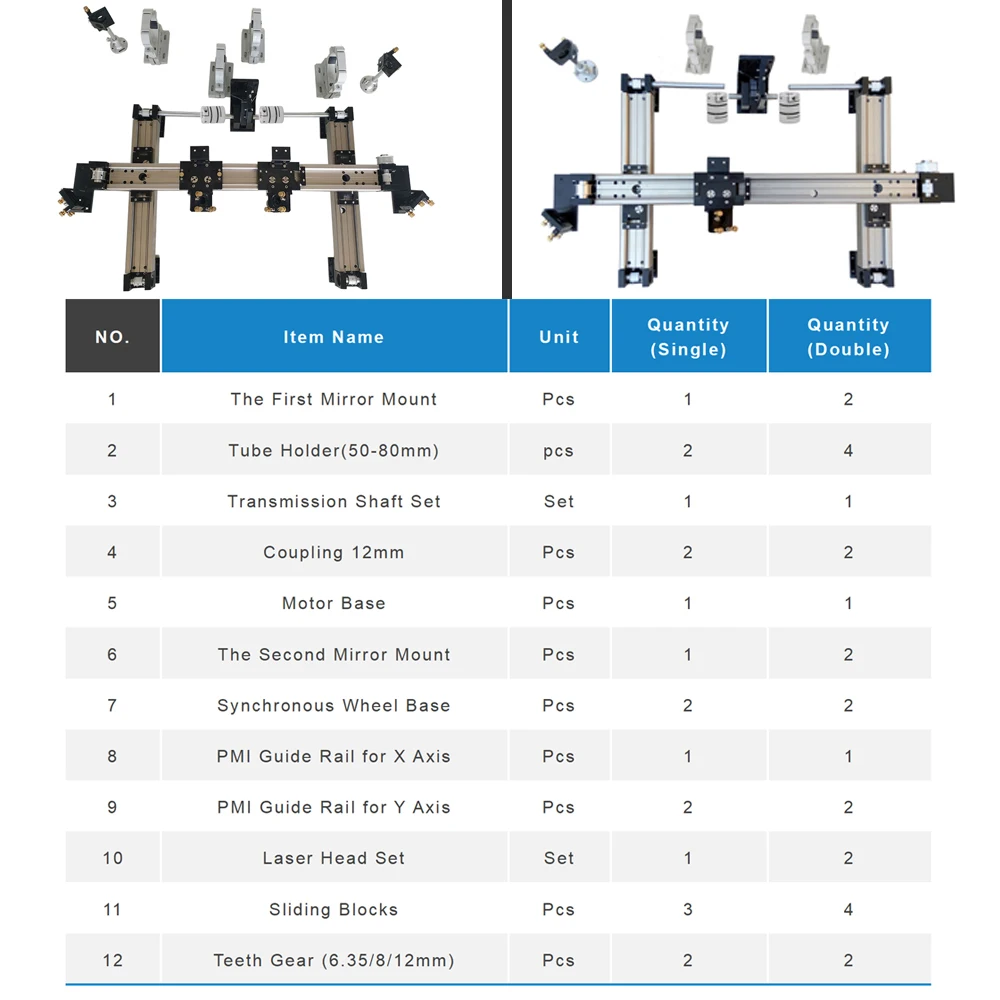 | NO. | Item Name | Unit | Quantity (Single) | Quantity (Double) |
|---|---|---|---|---|
| 1 | The First Mirror Mount | Pcs | 1 | 2 |
| 2 | Tube Holder(50-80mm) | pcs | 2 | 4 |
| 3 | Transmission Shaft Set | Set | 1 | 1 |
| 4 | Coupling 12mm | Pcs | 2 | 2 |
| 5 | Motor Base | Pcs | 1 | 1 |
| 6 | The Second Mirror Mount | Pcs | 1 | 2 |
| 7 | Synchronous Wheel Base | Pcs | 2 | 2 |
| 8 | PMI Guide Rail for X Axis | Pcs | 1 | 1 |
| 9 | PMI Guide Rail for Y Axis | Pcs | 2 | 2 |
| 10 | Laser Head Set | Set | 1 | 2 |
| 11 | Sliding Blocks | Pcs | 3 | 4 |
| 12 | Teeth Gear (6.35/8/12mm) | Pcs | 2 | 2 |