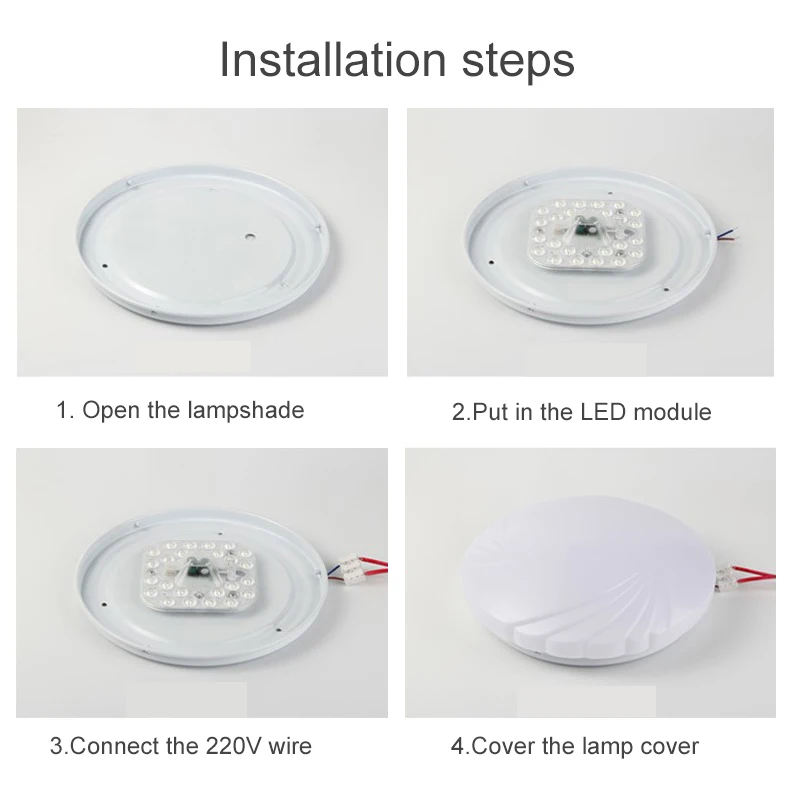 Installation steps

1. Open the lampshade

2.Put in the LED module

3.Connect the 220V wire

4.Cover the lamp cover