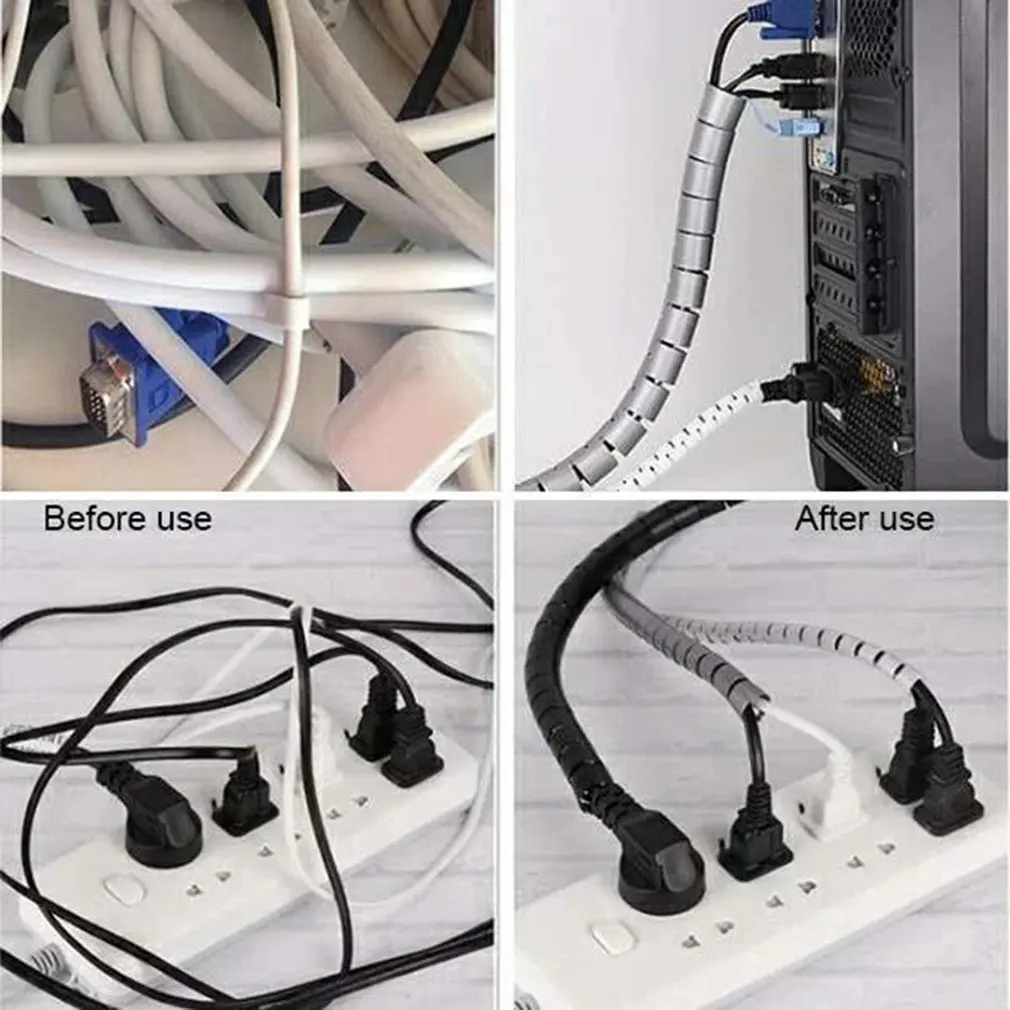 Before use

After use