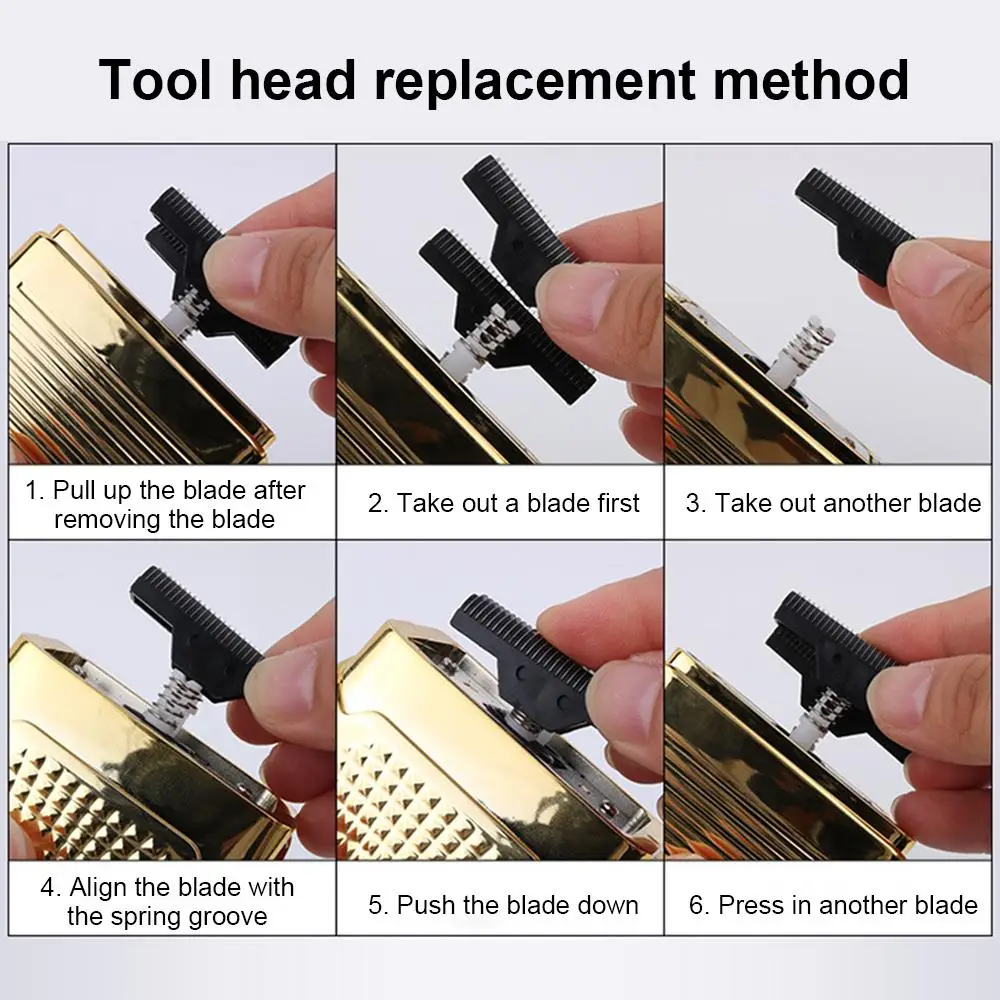 Tool head replacement method

1. Pull up the blade after removing the blade

2. Take out a blade first

3. Take out another blade

4. Align the blade with the spring groove

5. Push the blade down

6. Press in another blade