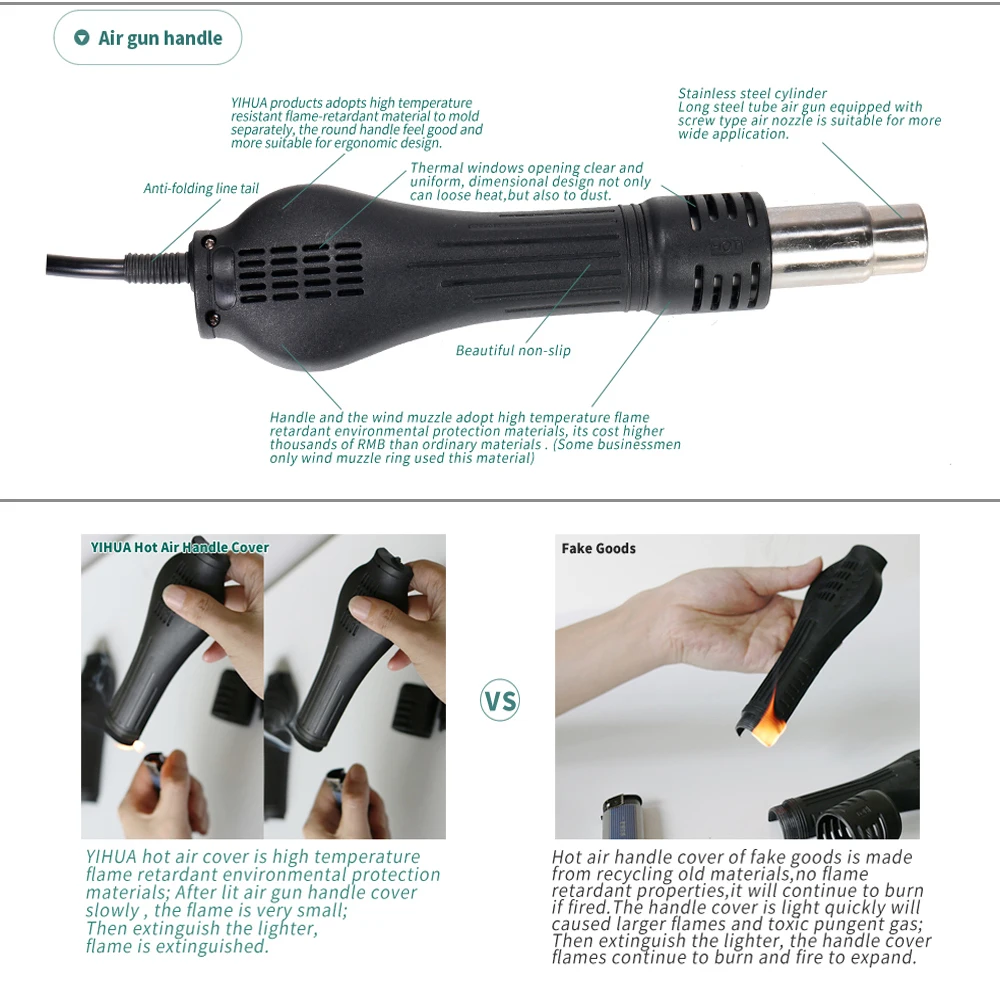 Air gun handle

YIHUA products adopts high temperature resistant flame-retardant material to mold separately, the round handle feel good and more suitable for ergonomic design.

Stainless steel cylinder
Long steel tube air gun equipped with screw type air nozzle is suitable for more wide application.

Anti-folding line tail

Thermal windows opening clear and uniform, dimensional design not only can loose heat,but also to dust.

Beautiful non-slip

Handle and the wind muzzle adopt high temperature flame retardant environmental protection materials, its cost higher thousands of RMB than ordinary materials . (Some businessmen only wind muzzle ring used this material)

YIHUA Hot Air Handle Cover

VS

Fake Goods

YIHUA hot air cover is high temperature flame retardant environmental protection materials; After lit air gun handle cover slowly , the flame is very small;
Then extinguish the lighter,
flame is extinguished.

Hot air handle cover of fake goods is made from recycling old materials,no flame retardant properties,it will continue to burn if fired.The handle cover is light quickly will caused larger flames and toxic pungent gas;
Then extinguish the lighter, the handle cover flames continue to burn and fire to expand.