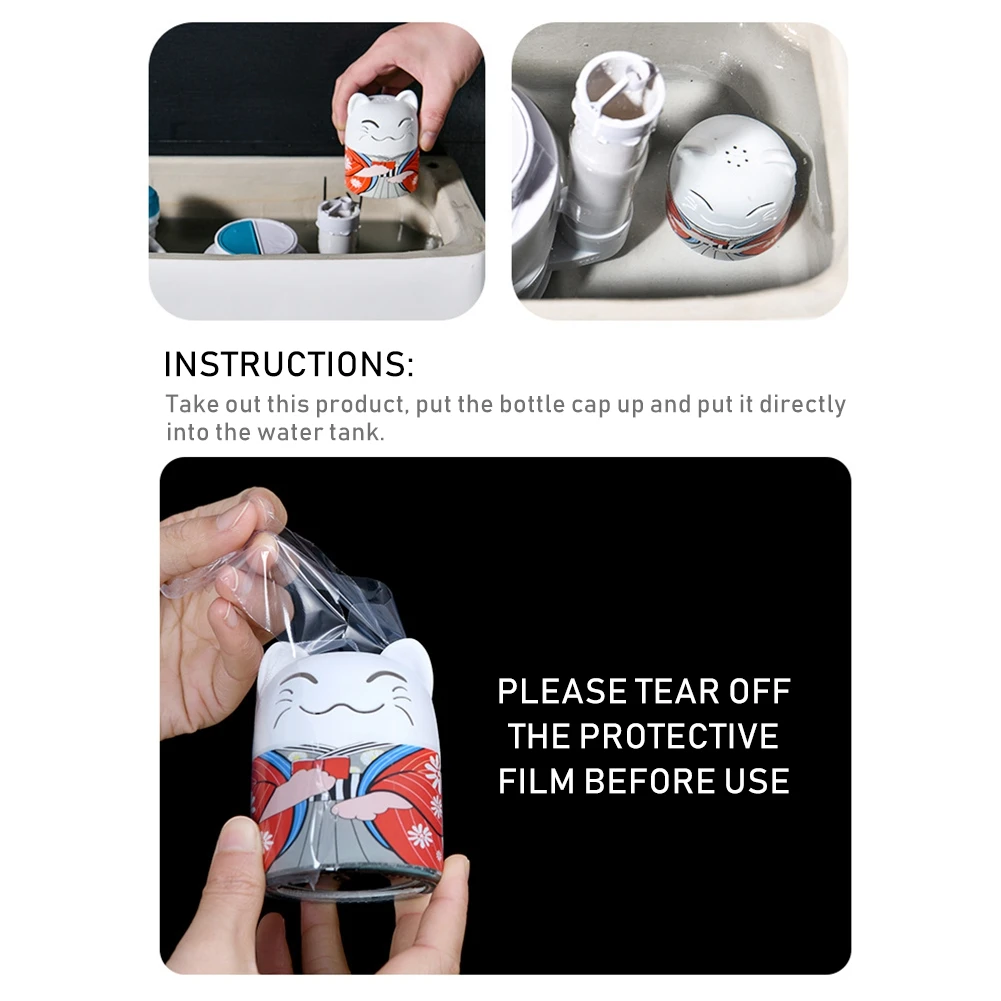 INSTRUCTIONS:
Take out this product, put the bottle cap up and put it directly into the water tank.

PLEASE TEAR OFF THE PROTECTIVE FILM BEFORE USE