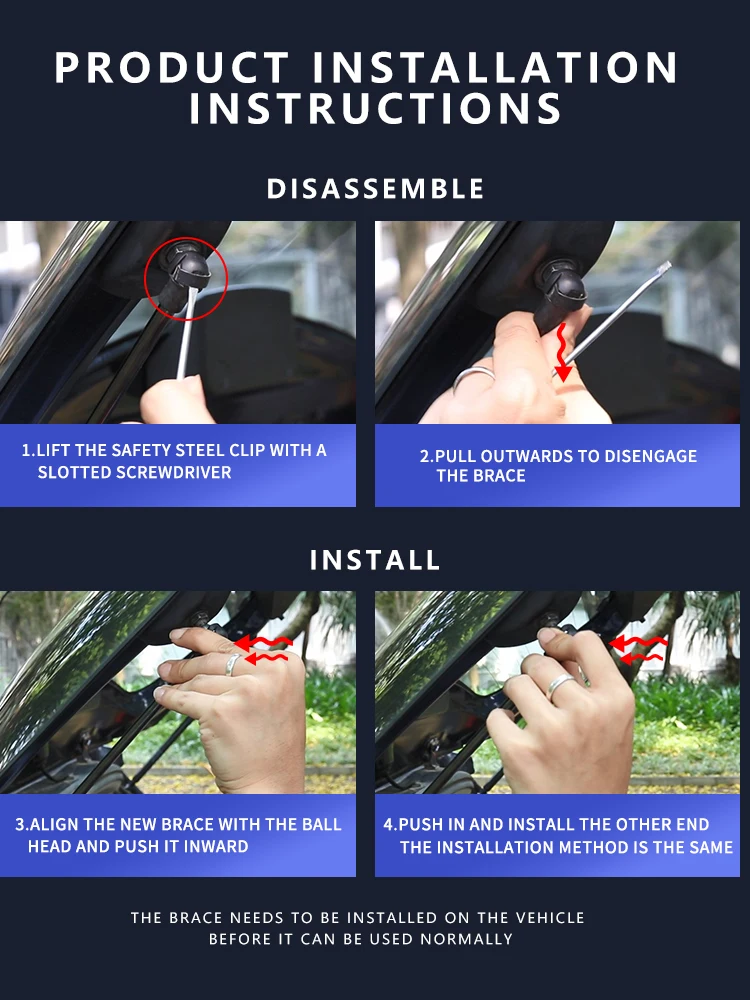 PRODUCT INSTALLATION INSTRUCTIONS

DISASSEMBLE

1.LIFT THE SAFETY STEEL CLIP WITH A SLOTTED SCREWDRIVER

2.PULL OUTWARDS TO DISENGAGE THE BRACE

INSTALL

3.ALIGN THE NEW BRACE WITH THE BALL HEAD AND PUSH IT INWARD

4.PUSH IN AND INSTALL THE OTHER END THE INSTALLATION METHOD IS THE SAME

THE BRACE NEEDS TO BE INSTALLED ON THE VEHICLE BEFORE IT CAN BE USED NORMALLY