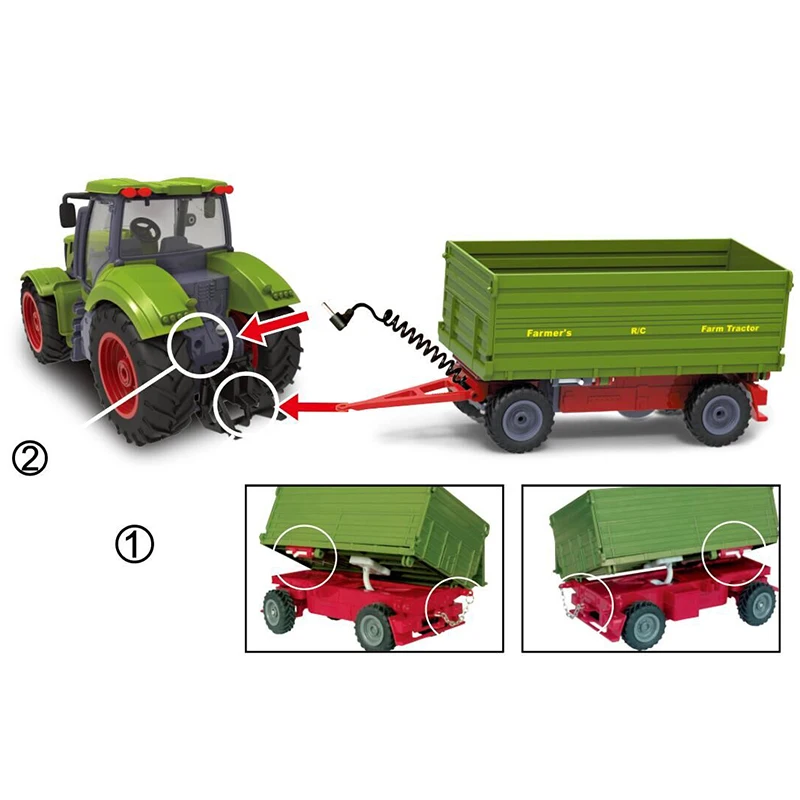 Farmer's R/C Farm Tractor

②

①