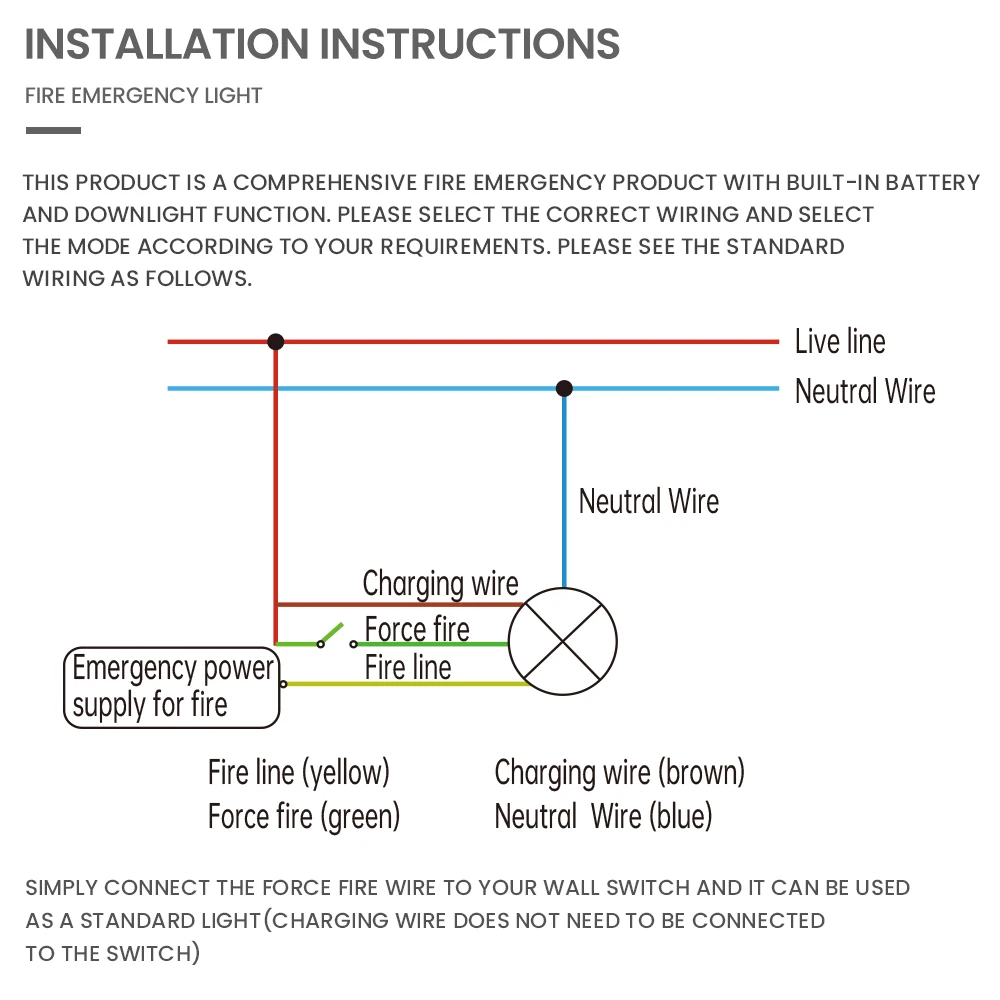 INSTALLATION INSTRUCTIONS

FIRE EMERGENCY LIGHT

THIS PRODUCT IS A COMPREHENSIVE FIRE EMERGENCY PRODUCT WITH BUILT-IN BATTERY AND DOWNLIGHT FUNCTION. PLEASE SELECT THE CORRECT WIRING AND SELECT THE MODE ACCORDING TO YOUR REQUIREMENTS. PLEASE SEE THE STANDARD WIRING AS FOLLOWS.

Live line
Neutral Wire
Neutral Wire
Charging wire
Force fire
Fire line
Emergency power supply for fire

Fire line (yellow)
Force fire (green)
Charging wire (brown)
Neutral Wire (blue)

SIMPLY CONNECT THE FORCE FIRE WIRE TO YOUR WALL SWITCH AND IT CAN BE USED AS A STANDARD LIGHT(CHARGING WIRE DOES NOT NEED TO BE CONNECTED TO THE SWITCH)