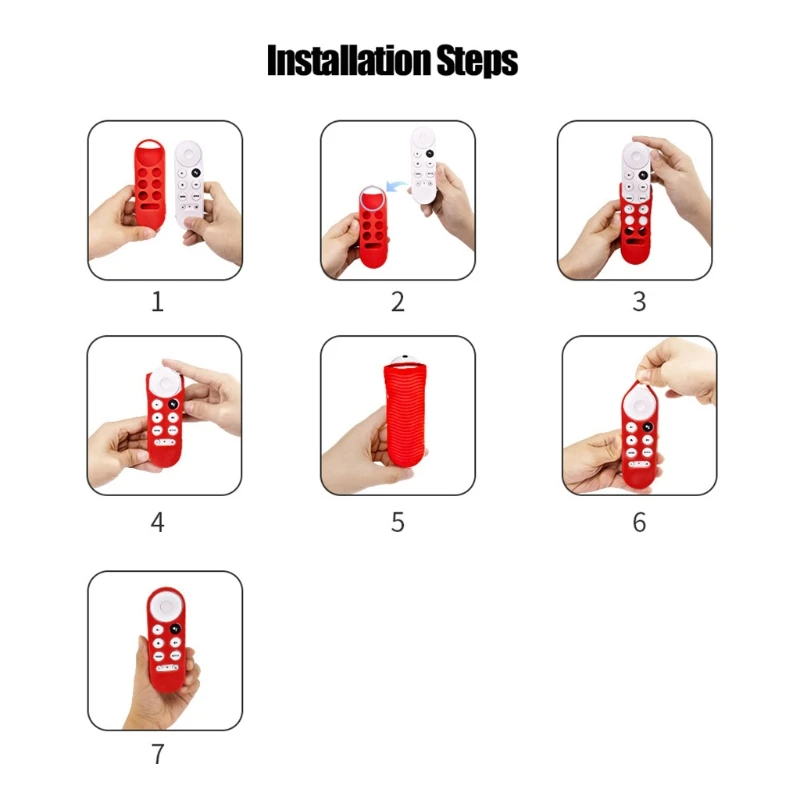 Installation Steps

1

2

3

4

5

6

7