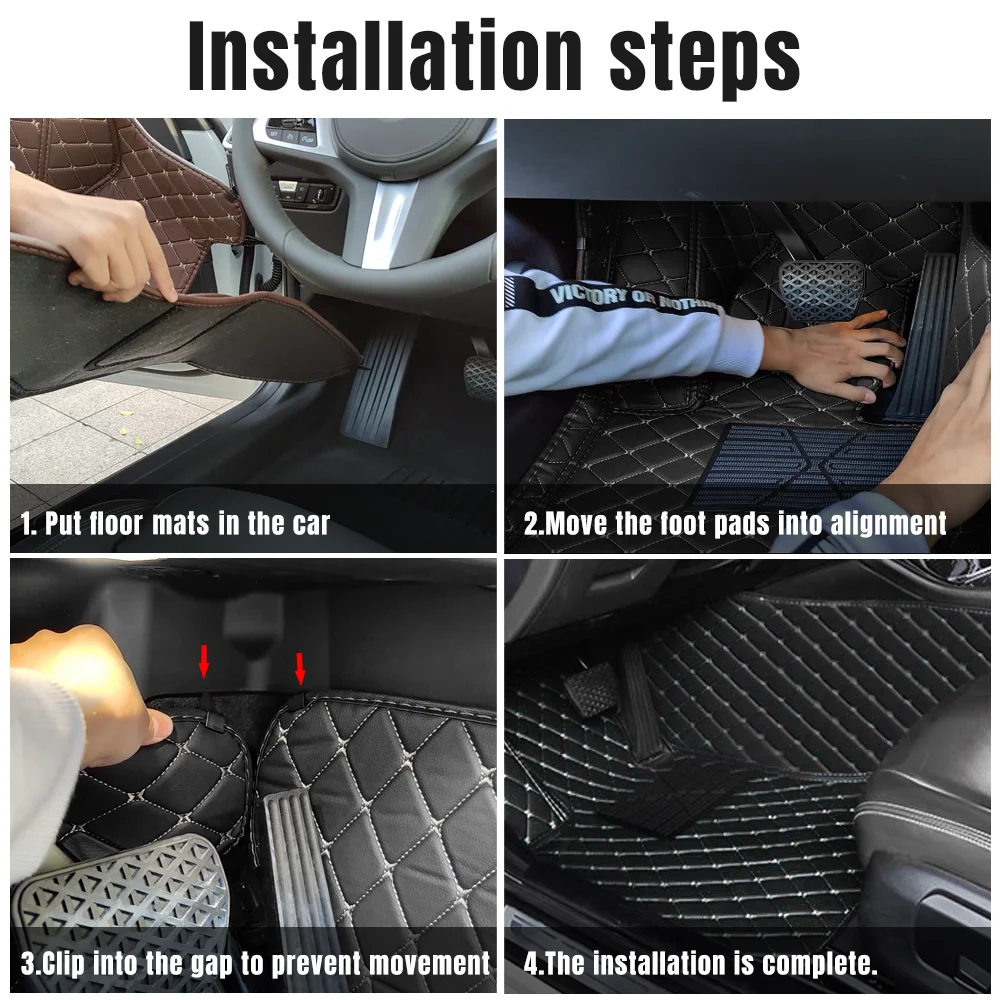 Installation steps

VICTORY OR NOTHING

1. Put floor mats in the car

2.Move the foot pads into alignment

3.Clip into the gap to prevent movement

4.The installation is complete.