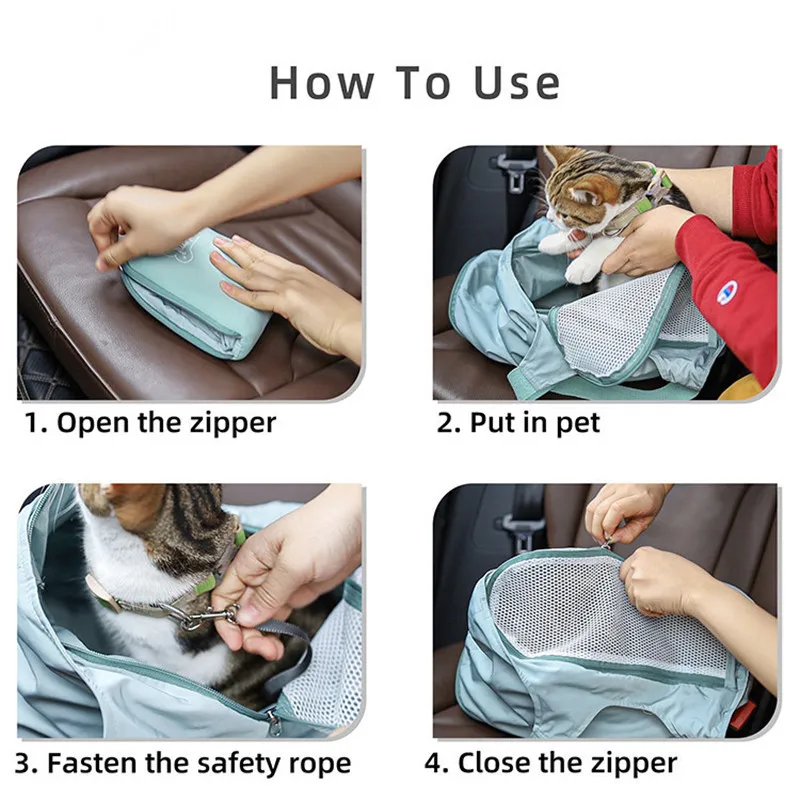 How To Use

1. Open the zipper

2. Put in pet

3. Fasten the safety rope

4. Close the zipper