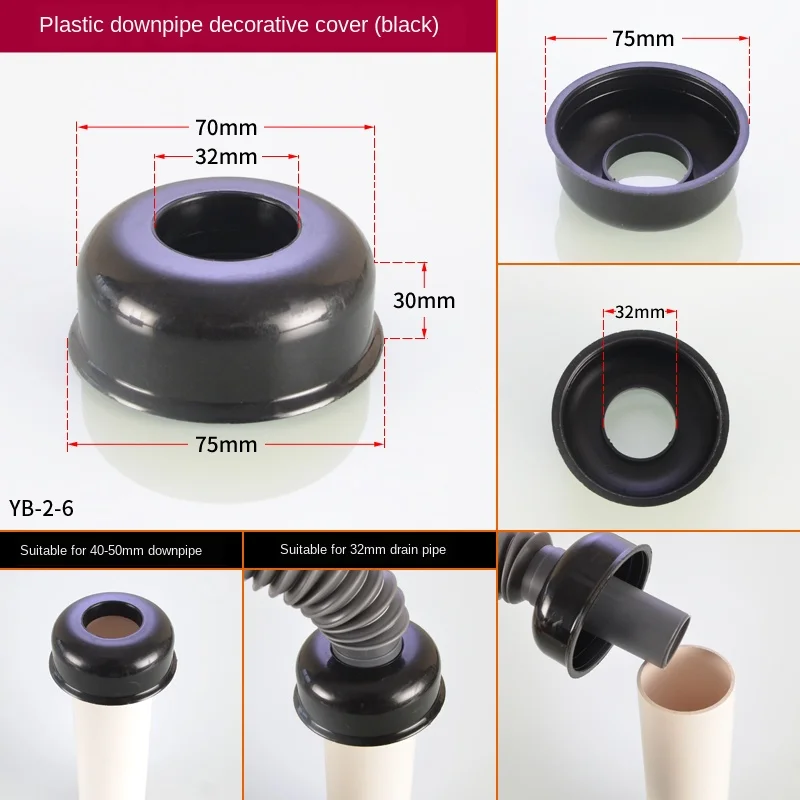 Plastic downpipe decorative cover (black)

70mm

32mm

30mm

75mm

YB-2-6

75mm

32mm

Suitable for 40-50mm downpipe

Suitable for 32mm drain pipe