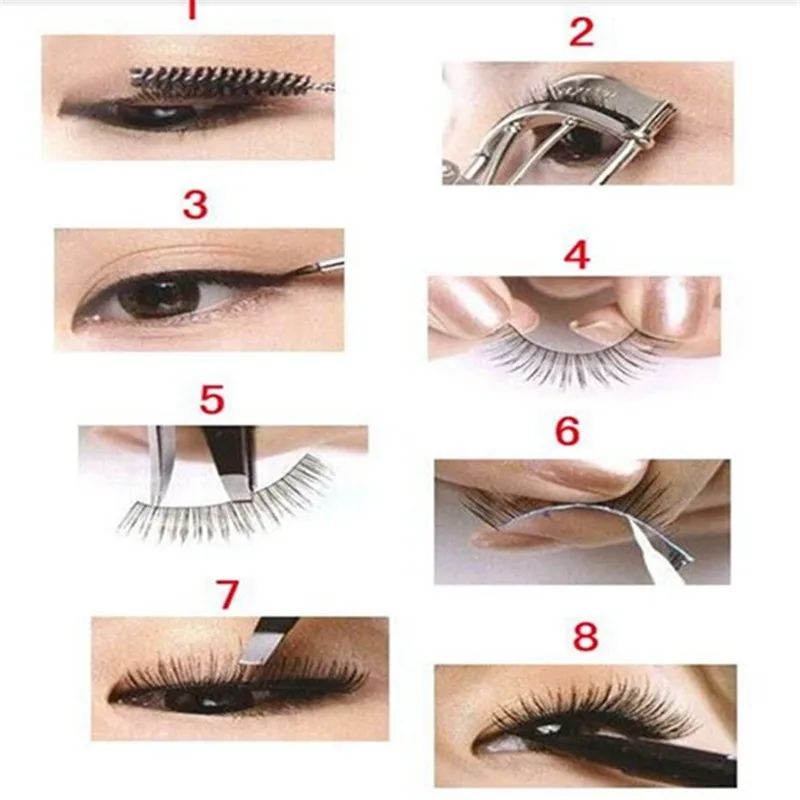 1
2
3
4
5
6
7
8