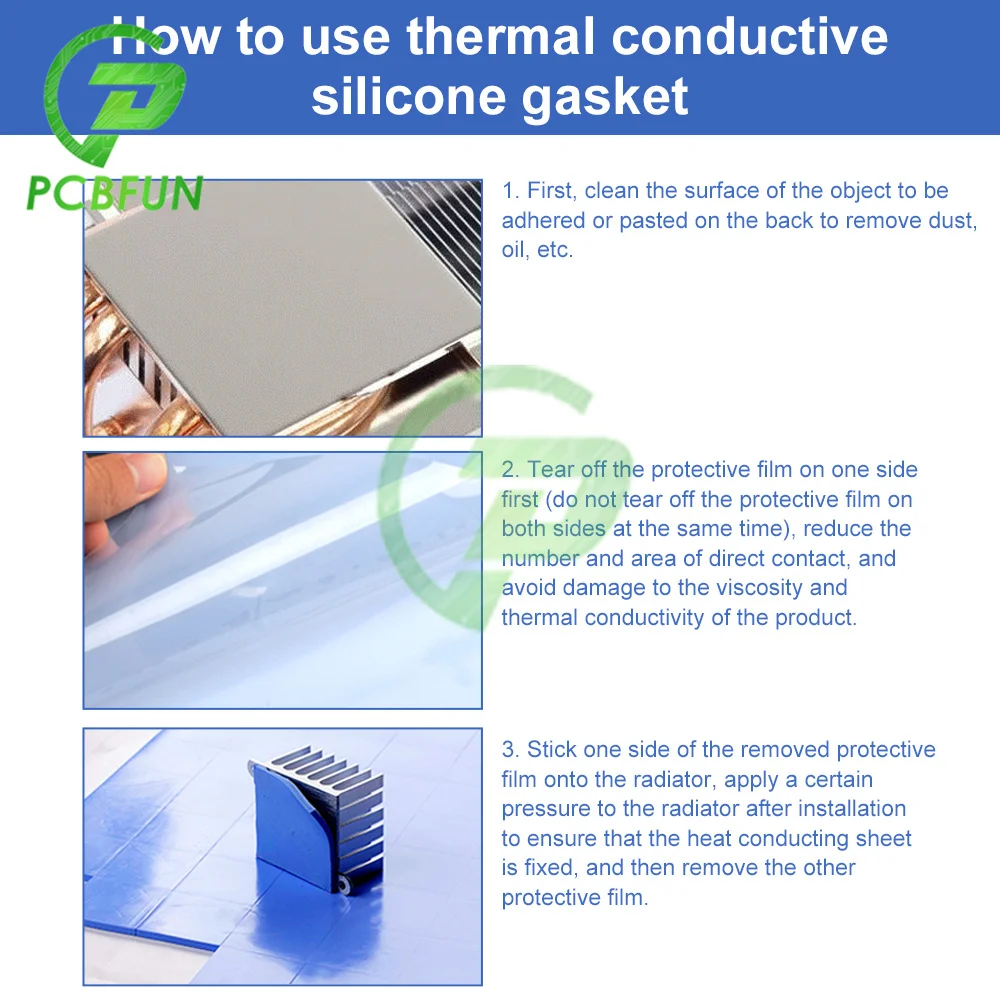 How to use thermal conductive silicone gasket

PCBFUN

1. First, clean the surface of the object to be adhered or pasted on the back to remove dust, oil, etc.

2. Tear off the protective film on one side first (do not tear off the protective film on both sides at the same time), reduce the number and area of direct contact, and avoid damage to the viscosity and thermal conductivity of the product.

3. Stick one side of the removed protective film onto the radiator, apply a certain pressure to the radiator after installation to ensure that the heat conducting sheet is fixed, and then remove the other protective film.