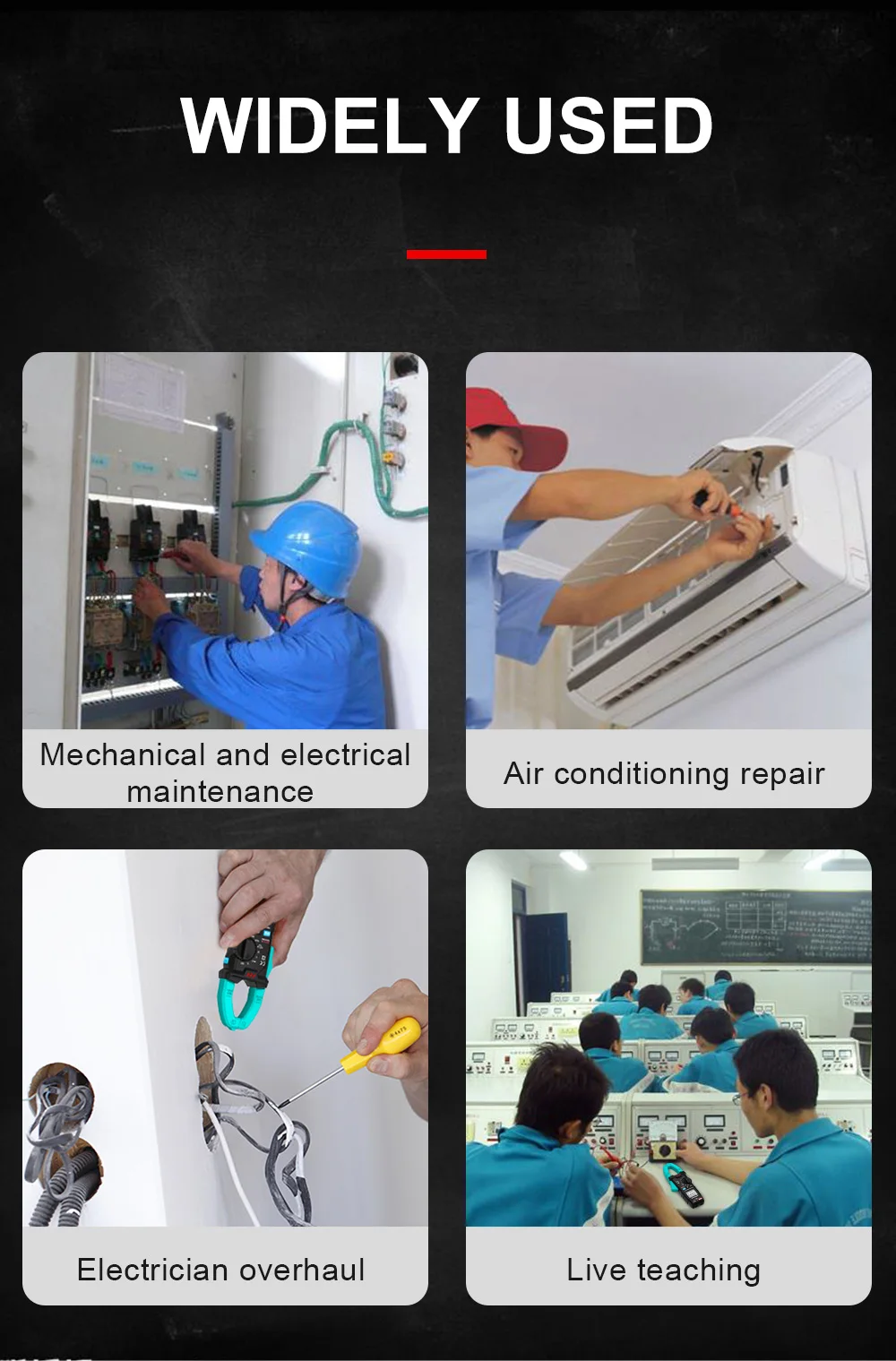 WIDELY USED

Mechanical and electrical maintenance

Air conditioning repair

Electrician overhaul

Live teaching