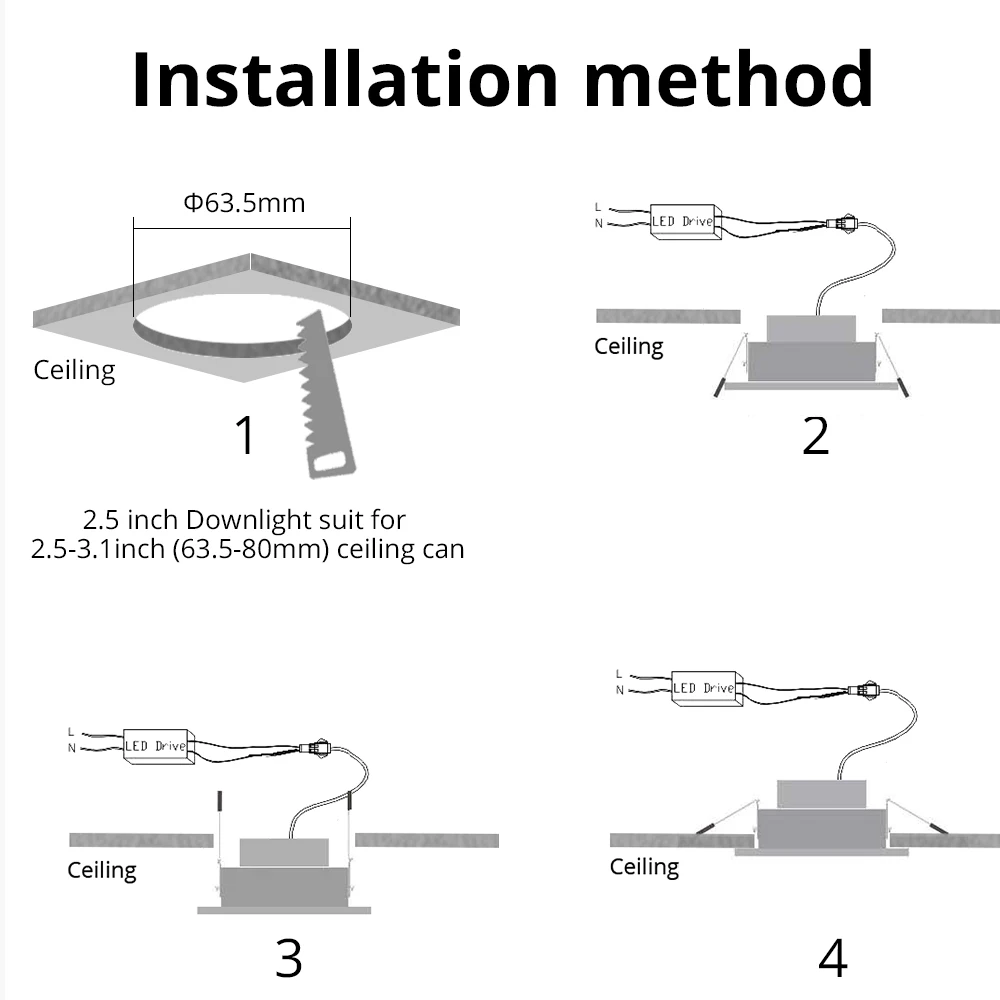 Installation method

Φ63.5mm

Ceiling

1

2.5 inch Downlight suit for 2.5-3.1inch (63.5-80mm) ceiling can

L
N
LED Drive

Ceiling

2

L
N
LED Drive

Ceiling

3

L
N
LED Drive

Ceiling

4