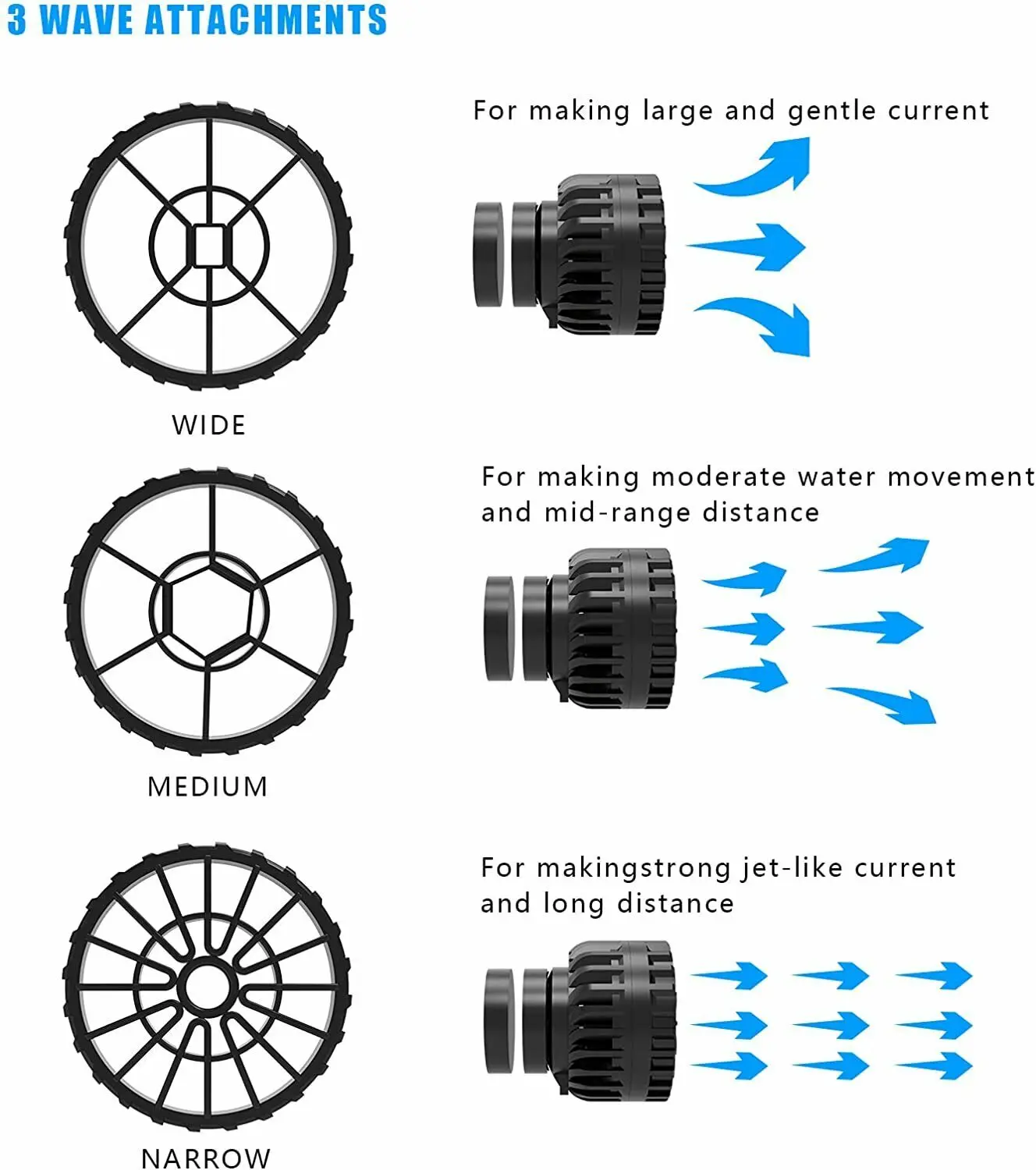 3 WAVE ATTACHMENTS

For making large and gentle current

WIDE

For making moderate water movement and mid-range distance

MEDIUM

For makingstrong jet-like current and long distance

NARROW