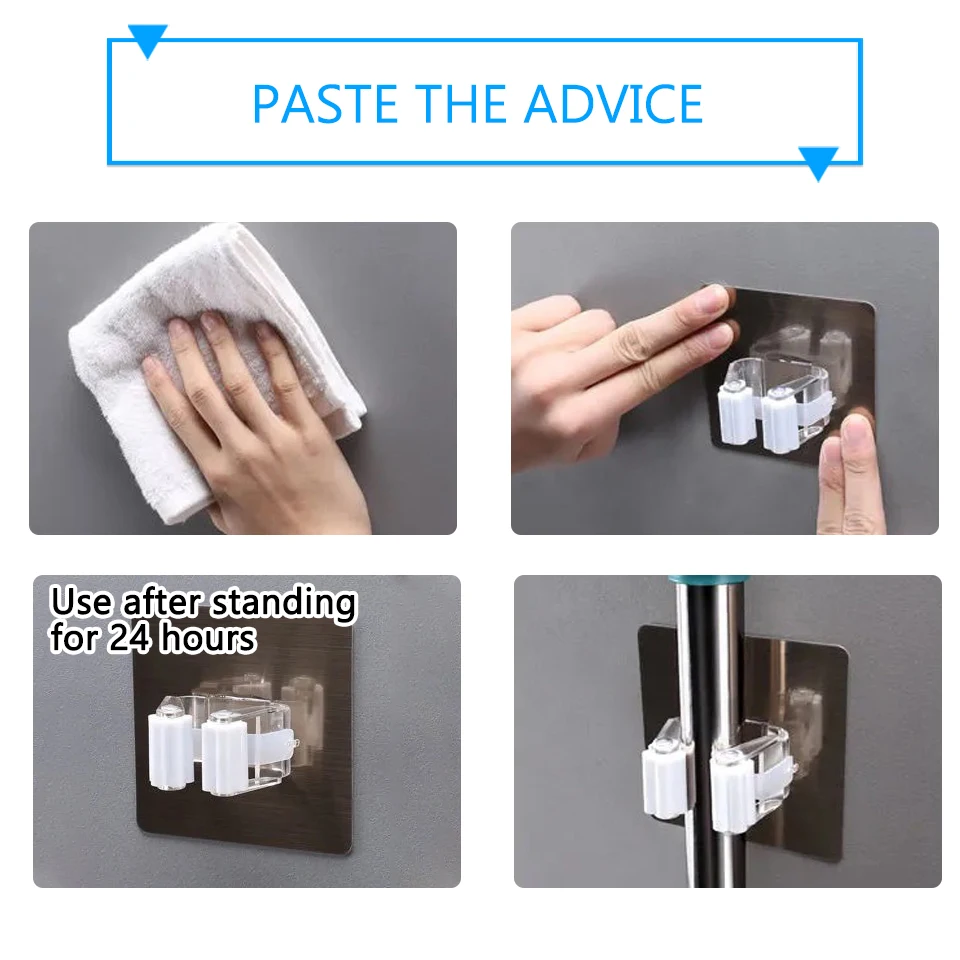 PASTE THE ADVICE

Use after standing for 24 hours