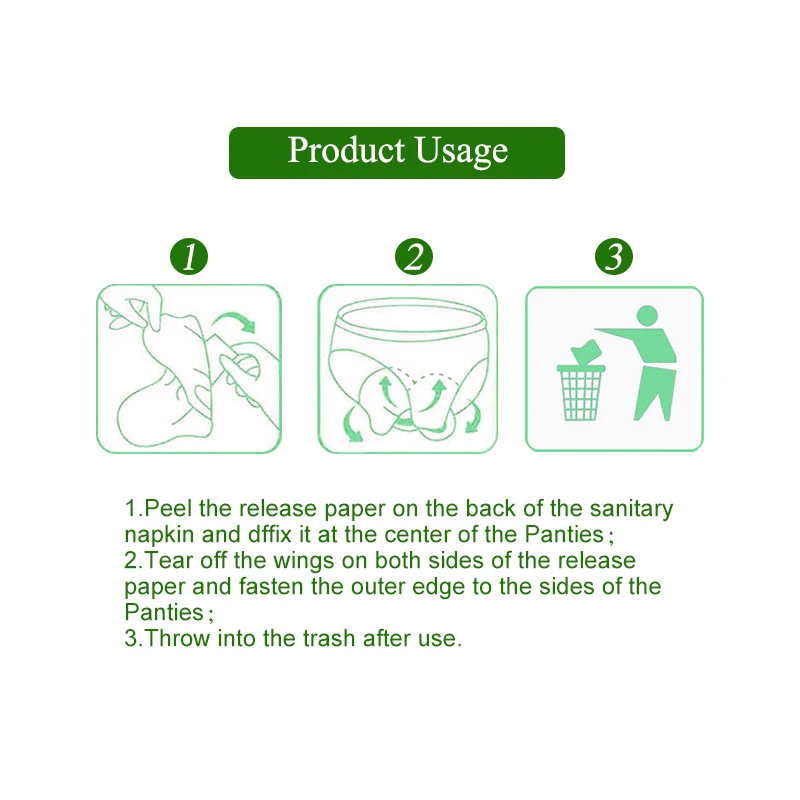 Product Usage

1

2

3

1.Peel the release paper on the back of the sanitary napkin and dffix it at the center of the Panties；
2.Tear off the wings on both sides of the release paper and fasten the outer edge to the sides of the Panties；
3.Throw into the trash after use.