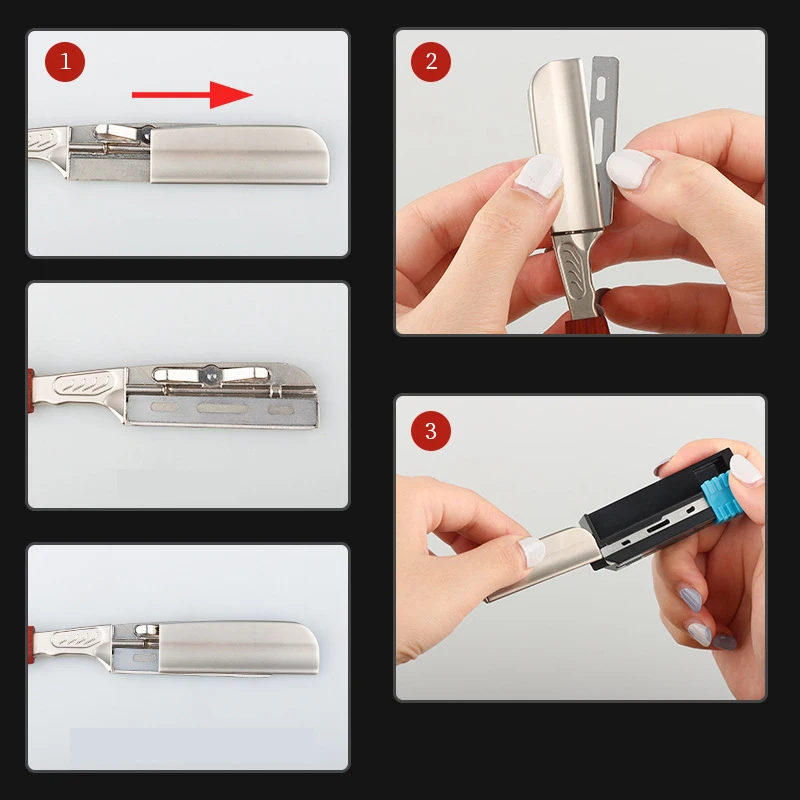 1

2

3