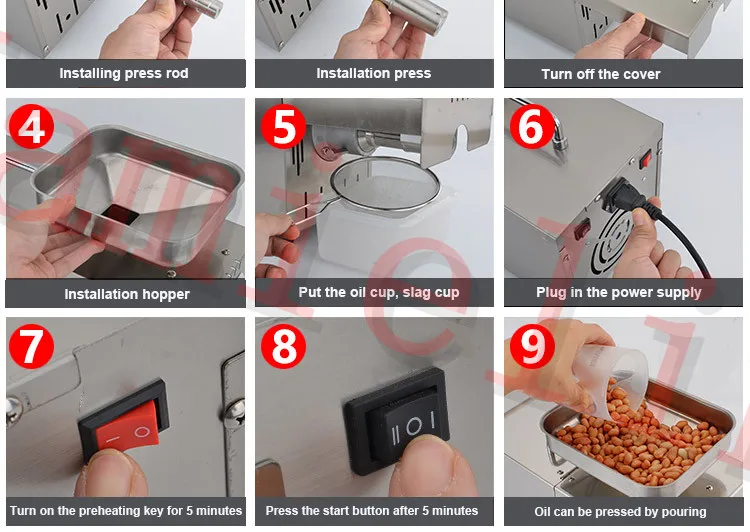 Installing press rod

Installation press

Turn off the cover

4

Installation hopper

5

Put the oil cup, slag cup

6

Plug in the power supply

7

Turn on the preheating key for 5 minutes

8

Press the start button after 5 minutes

9

Oil can be pressed by pouring