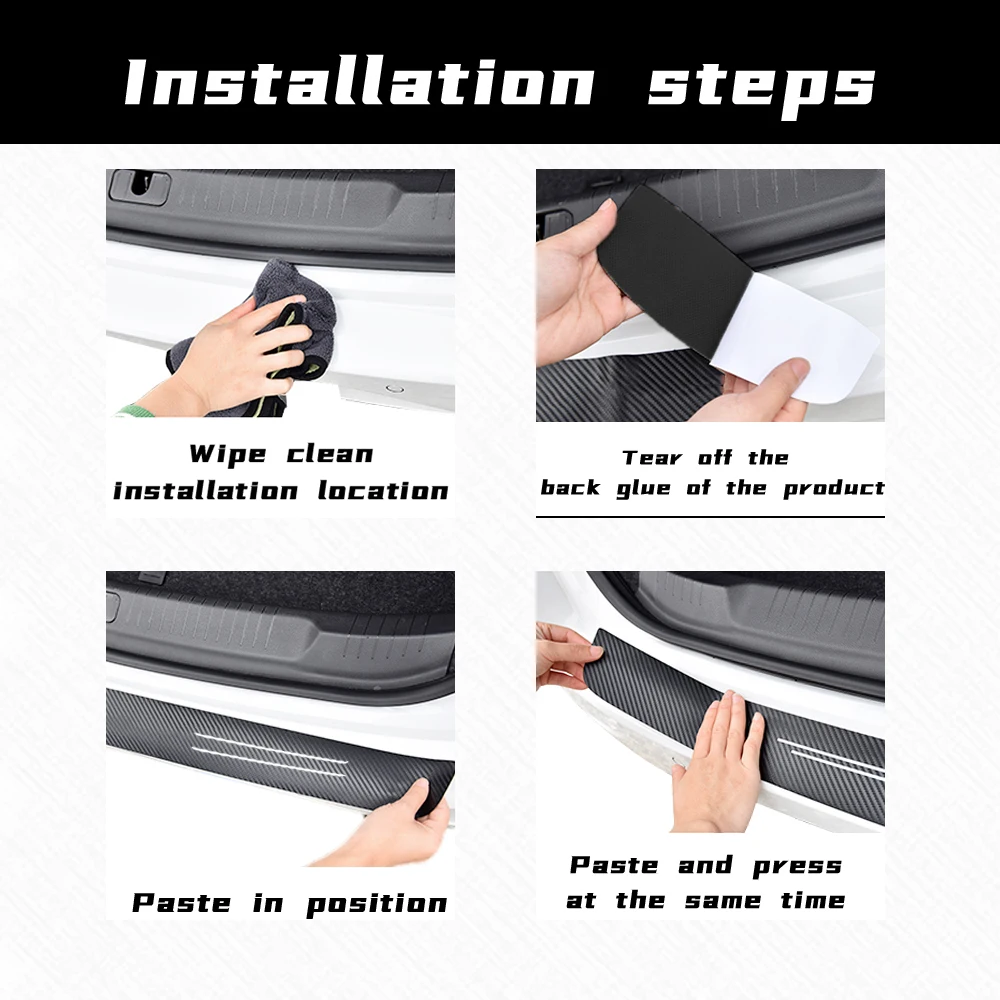 Installation steps

Wipe clean installation location

Tear off the back glue of the product

Paste in position

Paste and press at the same time