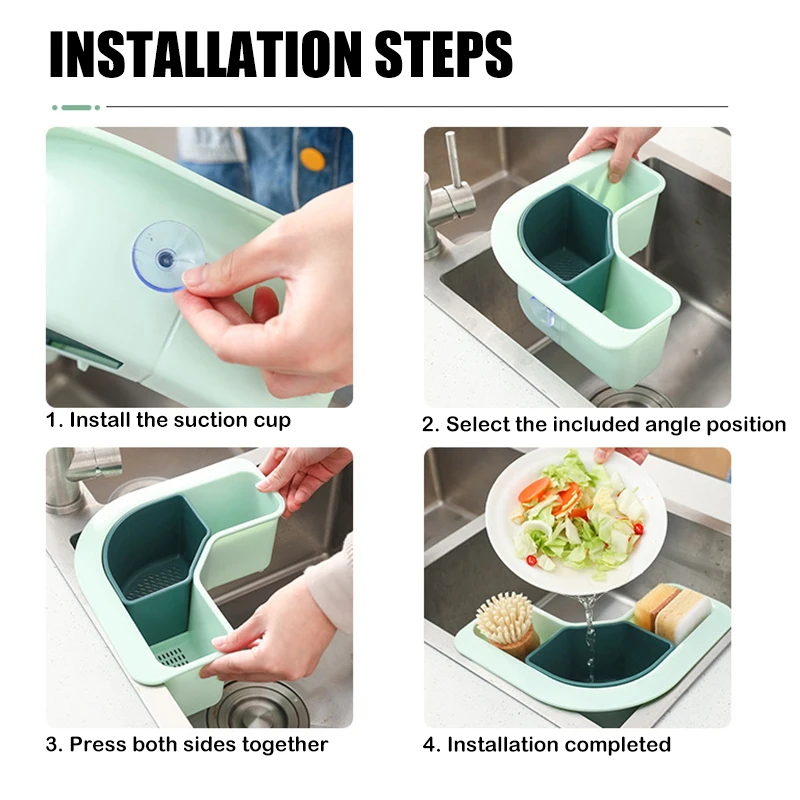 INSTALLATION STEPS

1. Install the suction cup

2. Select the included angle position

3. Press both sides together

4. Installation completed