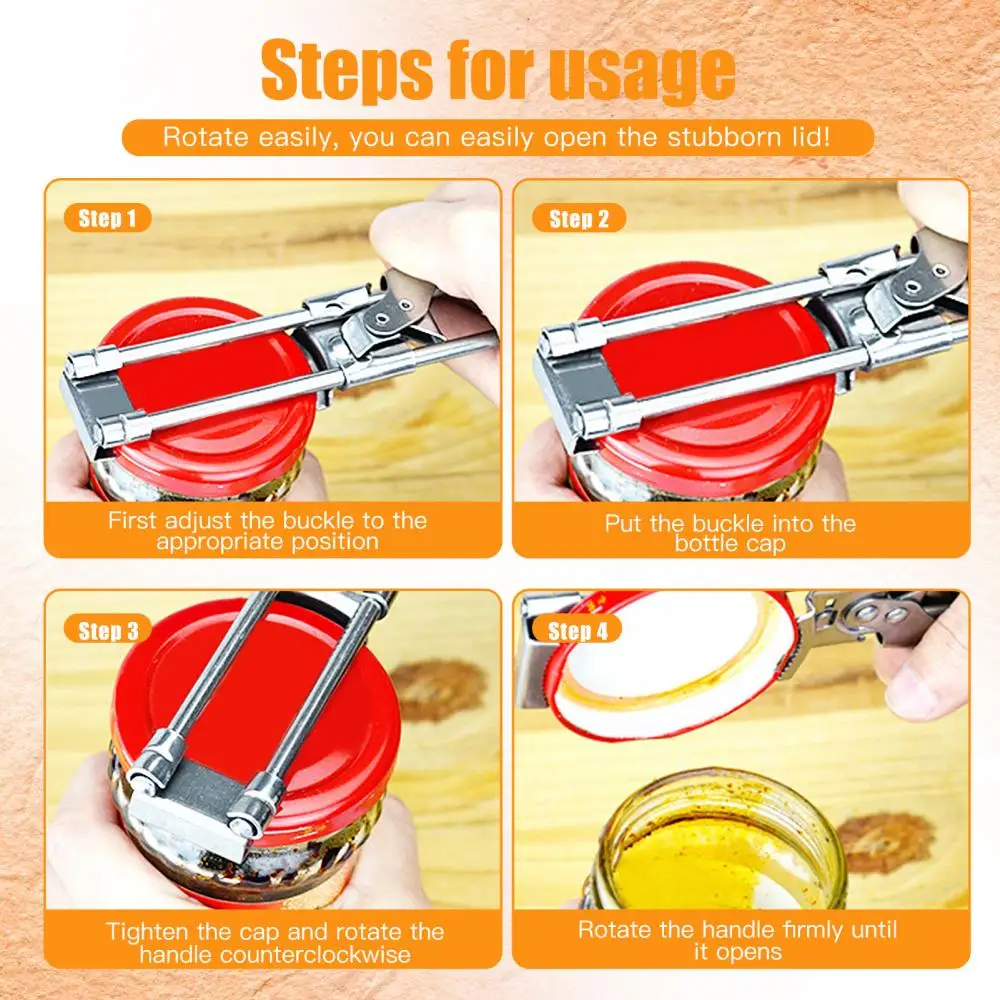 Steps for usage

Rotate easily, you can easily open the stubborn lid!

Step 1

First adjust the buckle to the appropriate position

Step 2

Put the buckle into the bottle cap

Step 3

Tighten the cap and rotate the handle counterclockwise

Step 4

Rotate the handle firmly until it opens