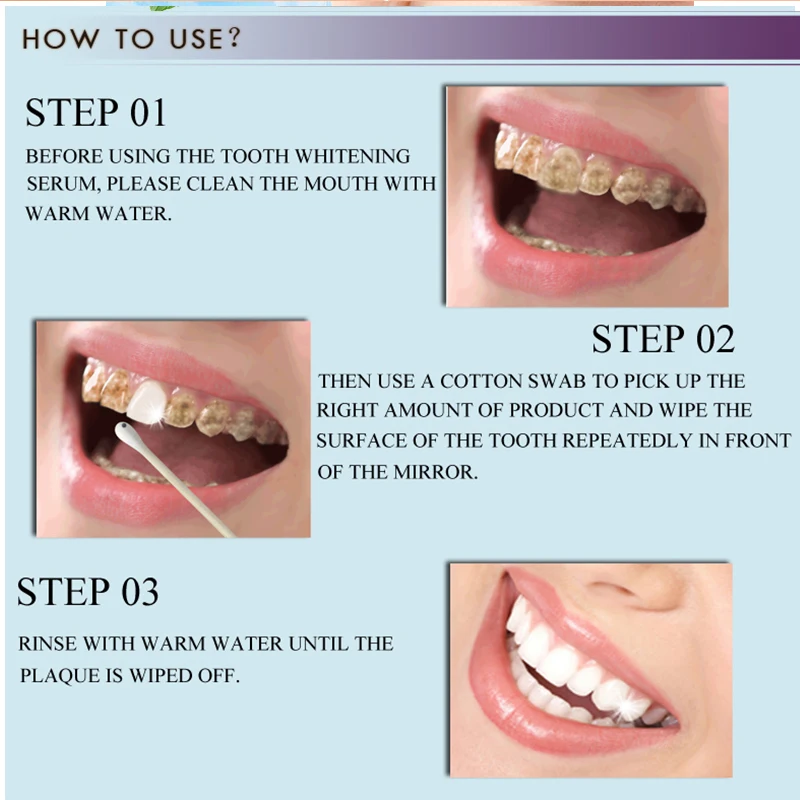 HOW TO USE?

STEP 01

BEFORE USING THE TOOTH WHITENING SERUM, PLEASE CLEAN THE MOUTH WITH WARM WATER.

STEP 02

THEN USE A COTTON SWAB TO PICK UP THE RIGHT AMOUNT OF PRODUCT AND WIPE THE SURFACE OF THE TOOTH REPEATEDLY IN FRONT OF THE MIRROR.

STEP 03

RINSE WITH WARM WATER UNTIL THE PLAQUE IS WIPED OFF.