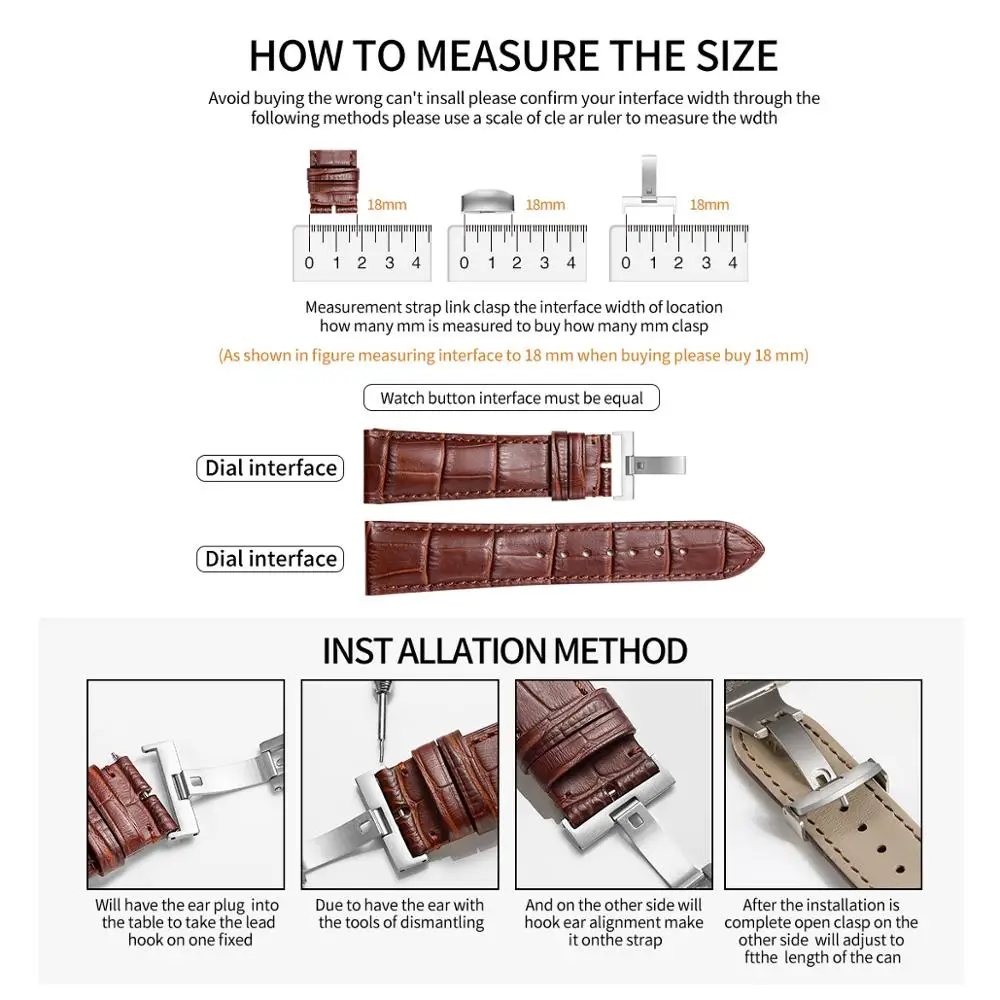 HOW TO MEASURE THE SIZE

Avoid buying the wrong can't insall please confirm your interface width through the following methods please use a scale of cle ar ruler to measure the wdth

18mm
0 1 2 3 4

18mm
0 1 2 3 4

18mm
0 1 2 3 4

Measurement strap link clasp the interface width of location how many mm is measured to buy how many mm clasp

(As shown in figure measuring interface to 18 mm when buying please buy 18 mm)

Watch button interface must be equal

Dial interface

Dial interface

INST ALLATION METHOD

Will have the ear plug into the table to take the lead hook on one fixed

Due to have the ear with the tools of dismantling

And on the other side will hook ear alignment make it onthe strap

After the installation is complete open clasp on the other side will adjust to ftthe length of the can