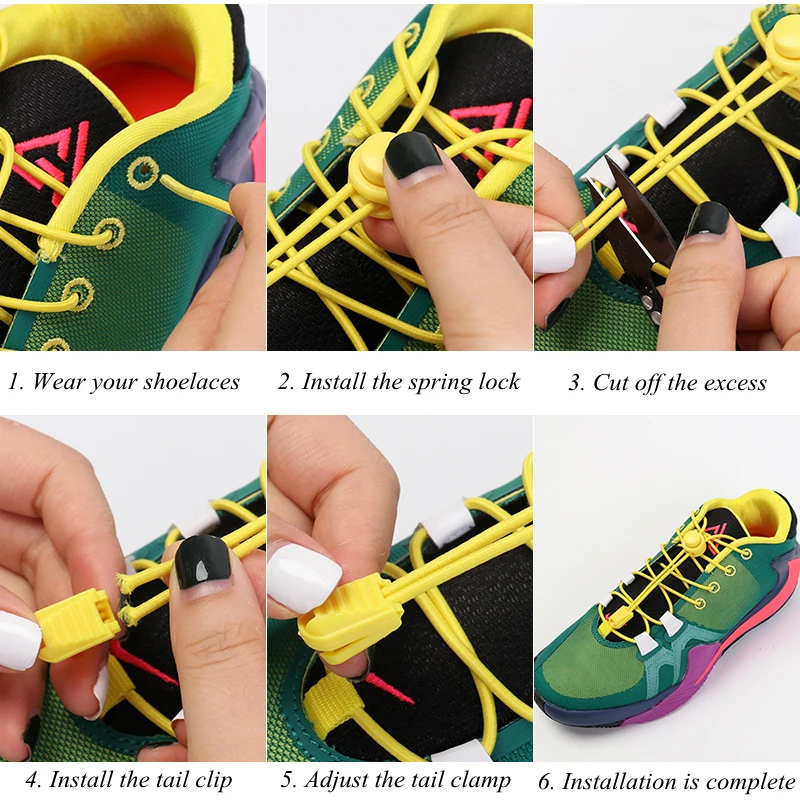 1. Wear your shoelaces

2. Install the spring lock

3. Cut off the excess

4. Install the tail clip

5. Adjust the tail clamp

6. Installation is complete