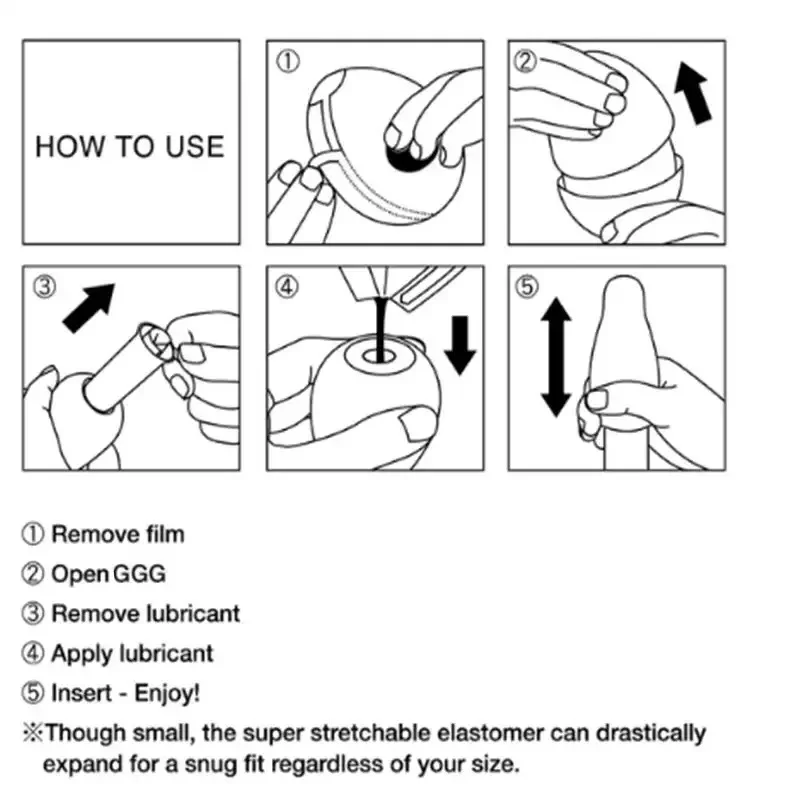 HOW TO USE

①

②

③

④

⑤

① Remove film
② Open GGG
③ Remove lubricant
④ Apply lubricant
⑤ Insert - Enjoy!
※Though small, the super stretchable elastomer can drastically expand for a snug fit regardless of your size.