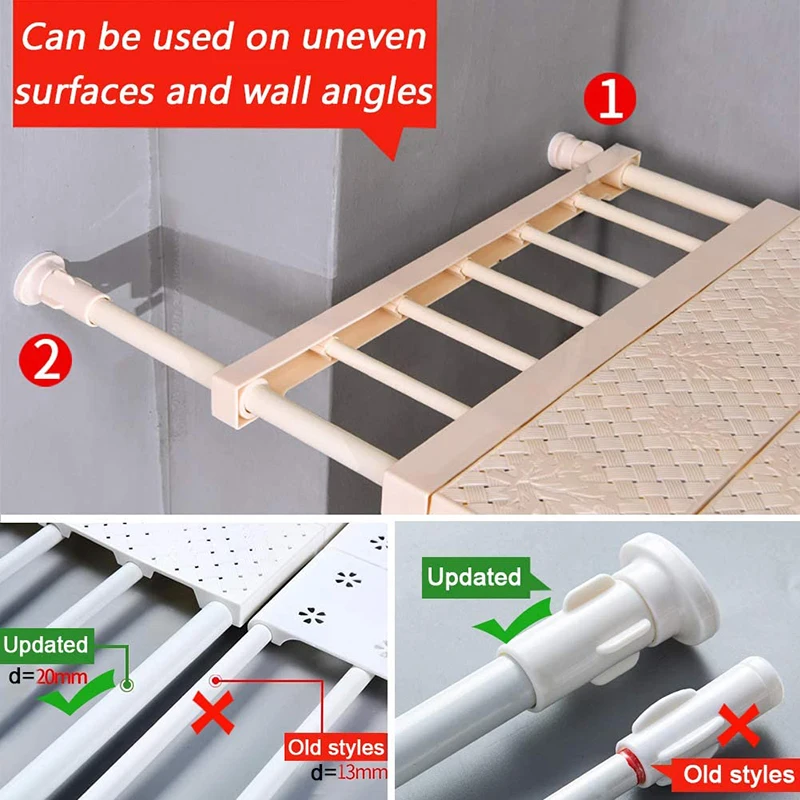 Can be used on uneven surfaces and wall angles

1

2

Updated
d=20mm

Old styles
d=13mm

Updated

Old styles