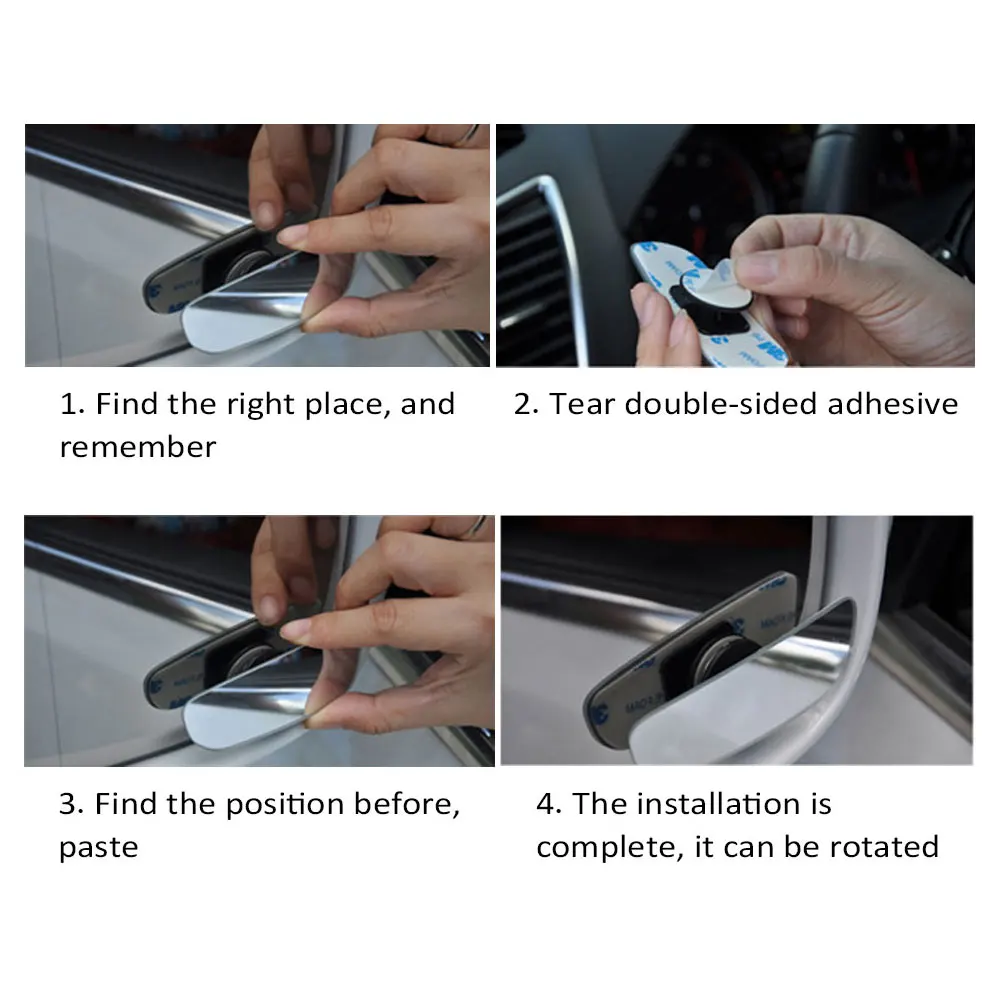 1. Find the right place, and remember

2. Tear double-sided adhesive

3. Find the position before, paste

4. The installation is complete, it can be rotated