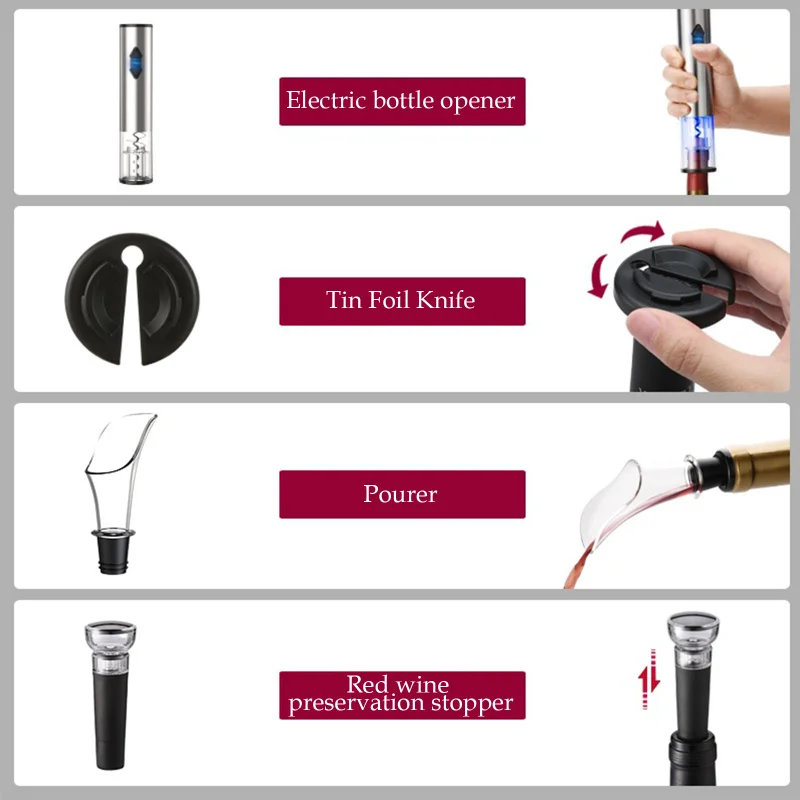 Electric bottle opener

Tin Foil Knife

Pourer

Red wine preservation stopper