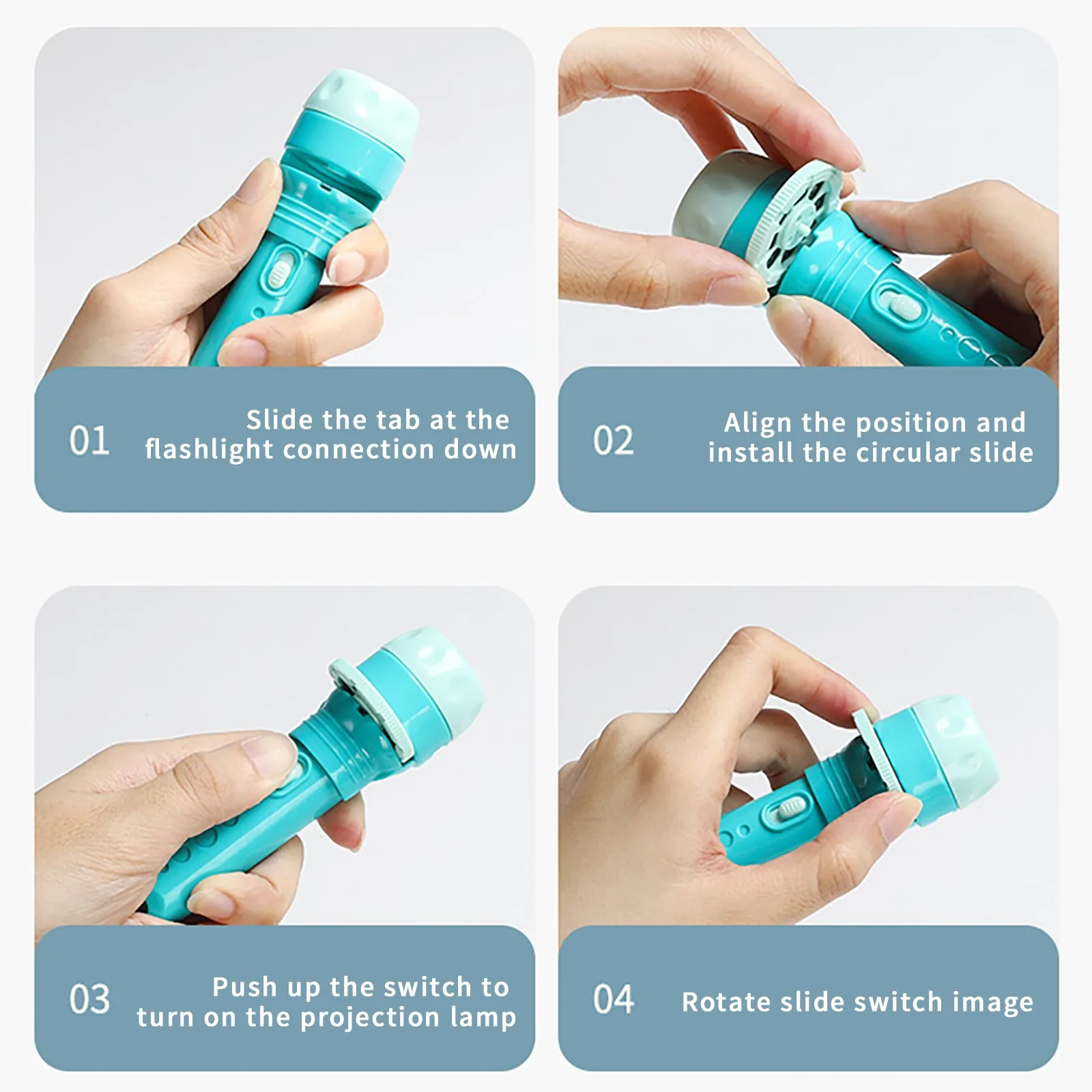 01 Slide the tab at the flashlight connection down

02 Align the position and install the circular slide

03 Push up the switch to turn on the projection lamp

04 Rotate slide switch image