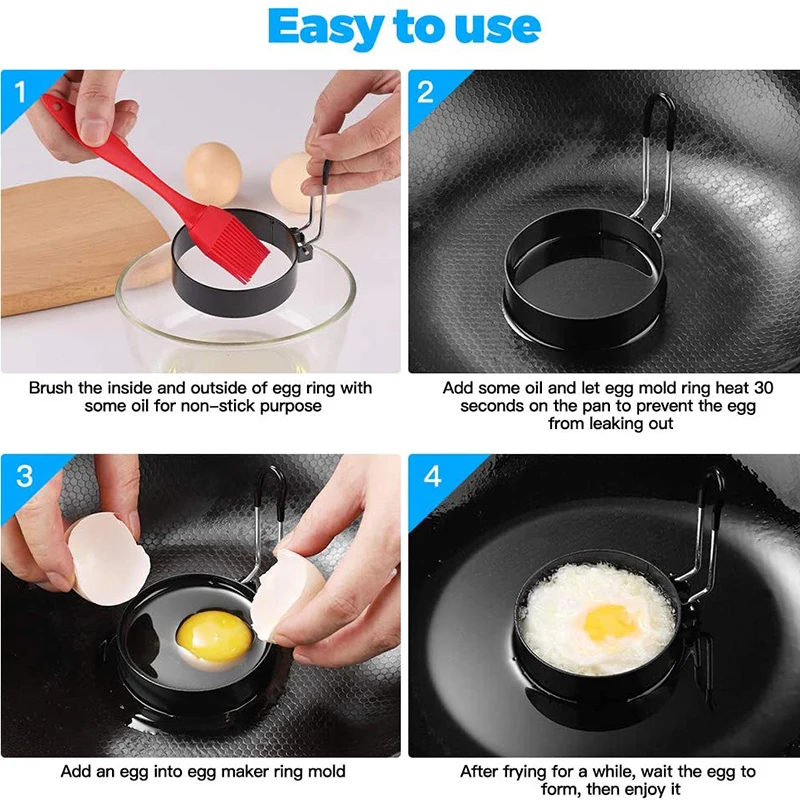 Easy to use

1

Brush the inside and outside of egg ring with some oil for non-stick purpose

2

Add some oil and let egg mold ring heat 30 seconds on the pan to prevent the egg from leaking out

3

Add an egg into egg maker ring mold

4

After frying for a while, wait the egg to form, then enjoy it