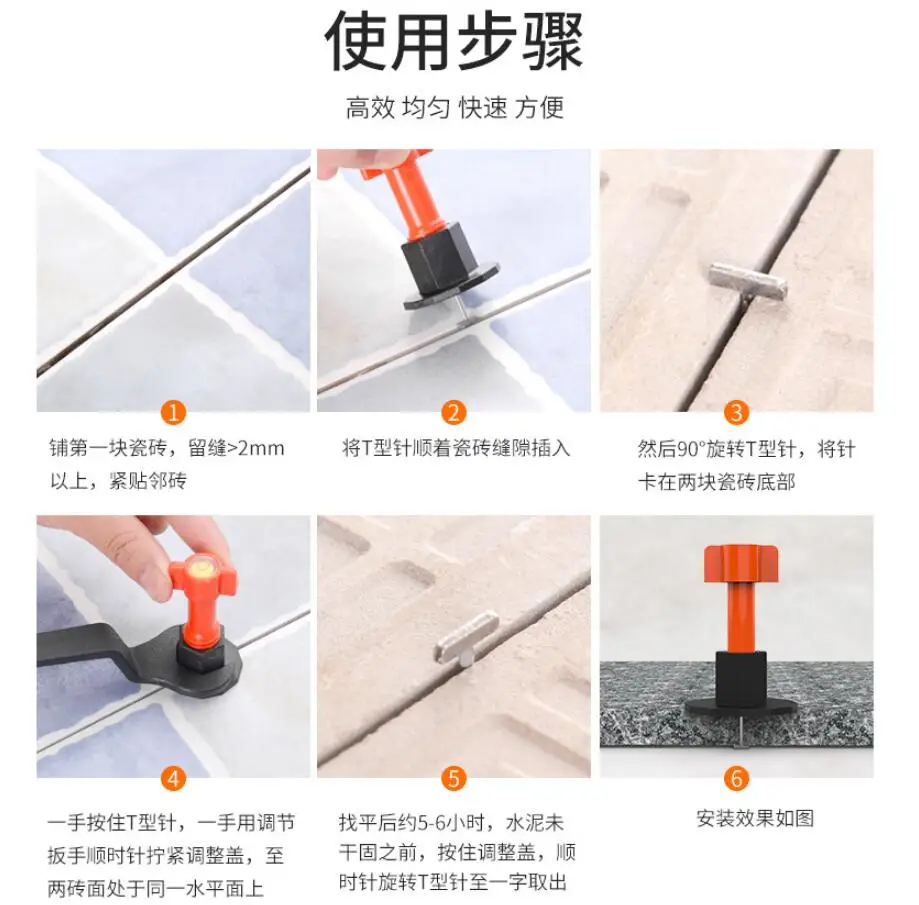 使用步骤

高效 均匀 快速 方便

1

铺第一块瓷砖，留缝>2mm以上，紧贴邻砖

2

将T型针顺着瓷砖缝隙插入

3

然后90°旋转T型针，将针卡在两块瓷砖底部

4

一手按住T型针，一手用调节扳手顺时针拧紧调整盖，至两砖面处于同一水平面上

5

找平后约5-6小时，水泥未干固之前，按住调整盖，顺时针旋转T型针至一字取出

6

安装效果如图