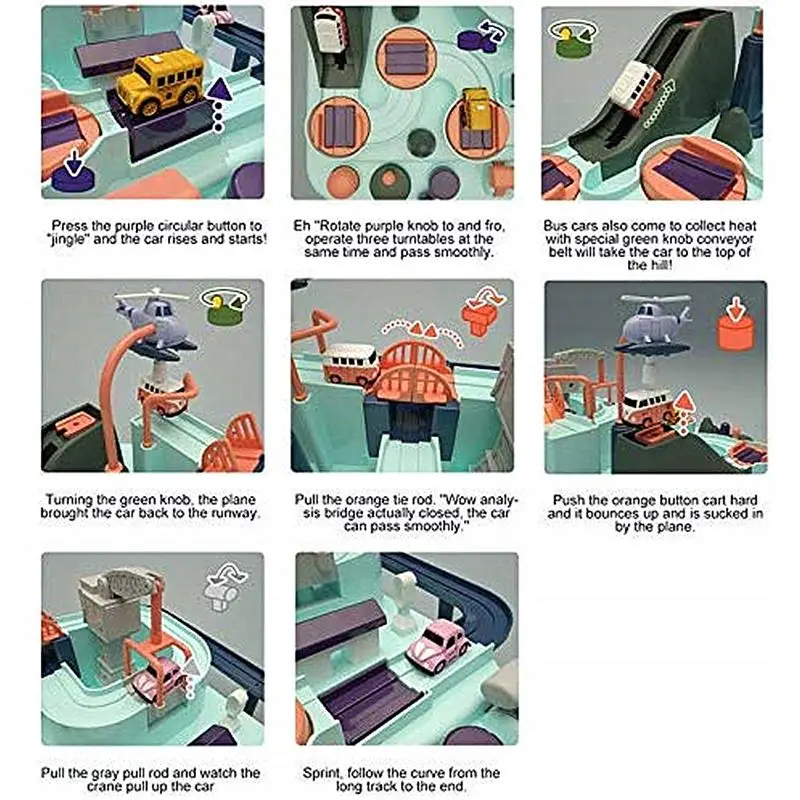 Press the purple circular button to "jingle" and the car rises and starts!

Eh "Rotate purple knob to and fro, operate three turntables at the same time and pass smoothly.

Bus cars also come to collect heat with special green knob conveyor belt will take the car to the top of the hill!

Turning the green knob, the plane brought the car back to the runway.

Pull the orange tie rod. "Wow analysis bridge actually closed, the car can pass smoothly."

Push the orange button cart hard and it bounces up and is sucked in by the plane.

Pull the gray pull rod and watch the crane pull up the car

Sprint, follow the curve from the long track to the end.