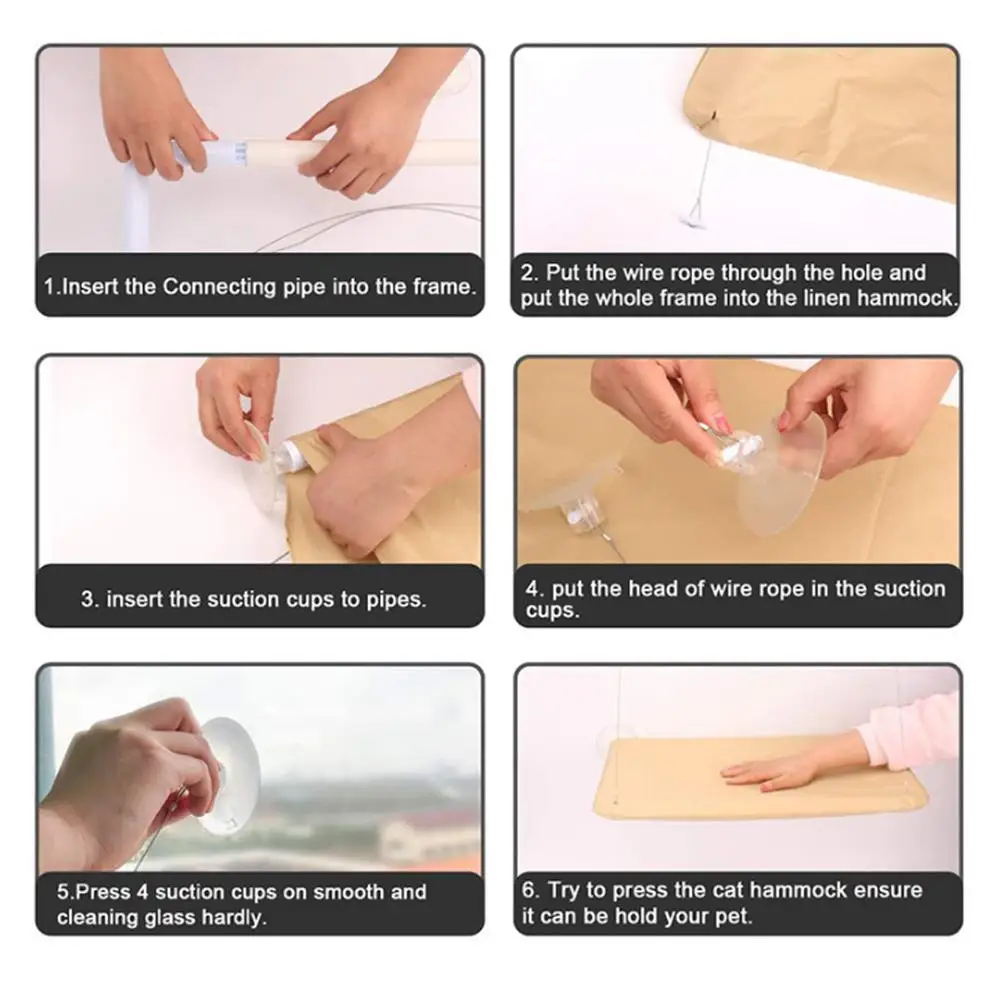 1.Insert the Connecting pipe into the frame.

2. Put the wire rope through the hole and put the whole frame into the linen hammock.

3. insert the suction cups to pipes.

4. put the head of wire rope in the suction cups.

5.Press 4 suction cups on smooth and cleaning glass hardly.

6. Try to press the cat hammock ensure it can be hold your pet.