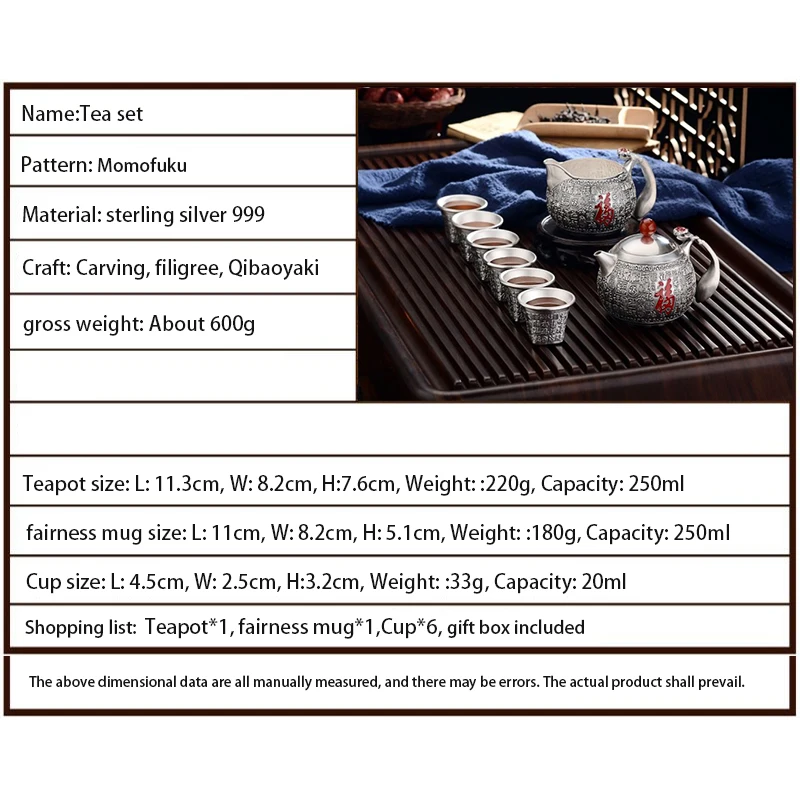 Name:Tea set

Pattern: Momofuku

Material: sterling silver 999

Craft: Carving, filigree, Qibaoyaki

gross weight: About 600g

福

福

Teapot size: L: 11.3cm, W: 8.2cm, H:7.6cm, Weight: :220g, Capacity: 250ml

fairness mug size: L: 11cm, W: 8.2cm, H: 5.1cm, Weight: :180g, Capacity: 250ml

Cup size: L: 4.5cm, W: 2.5cm, H:3.2cm, Weight: :33g, Capacity: 20ml

Shopping list: Teapot*1, fairness mug*1,Cup*6, gift box included

The above dimensional data are all manually measured, and there may be errors. The actual product shall prevail.