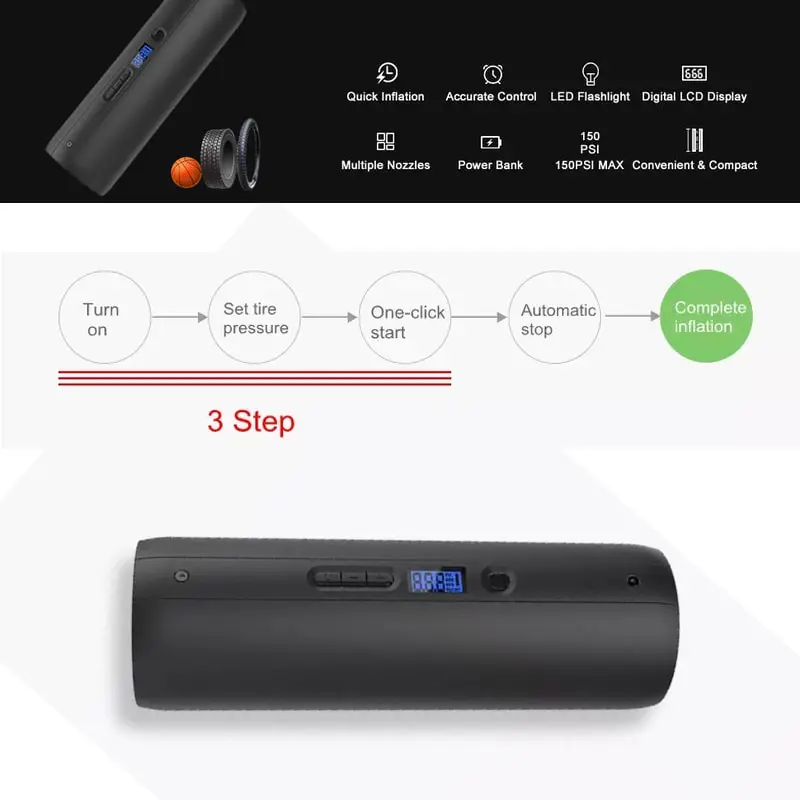 Quick Inflation
Accurate Control
LED Flashlight
Digital LCD Display
Multiple Nozzles
Power Bank
150 PSI
150PSI MAX
Convenient & Compact

Turn on
Set tire pressure
One-click start
Automatic stop
Complete inflation

3 Step