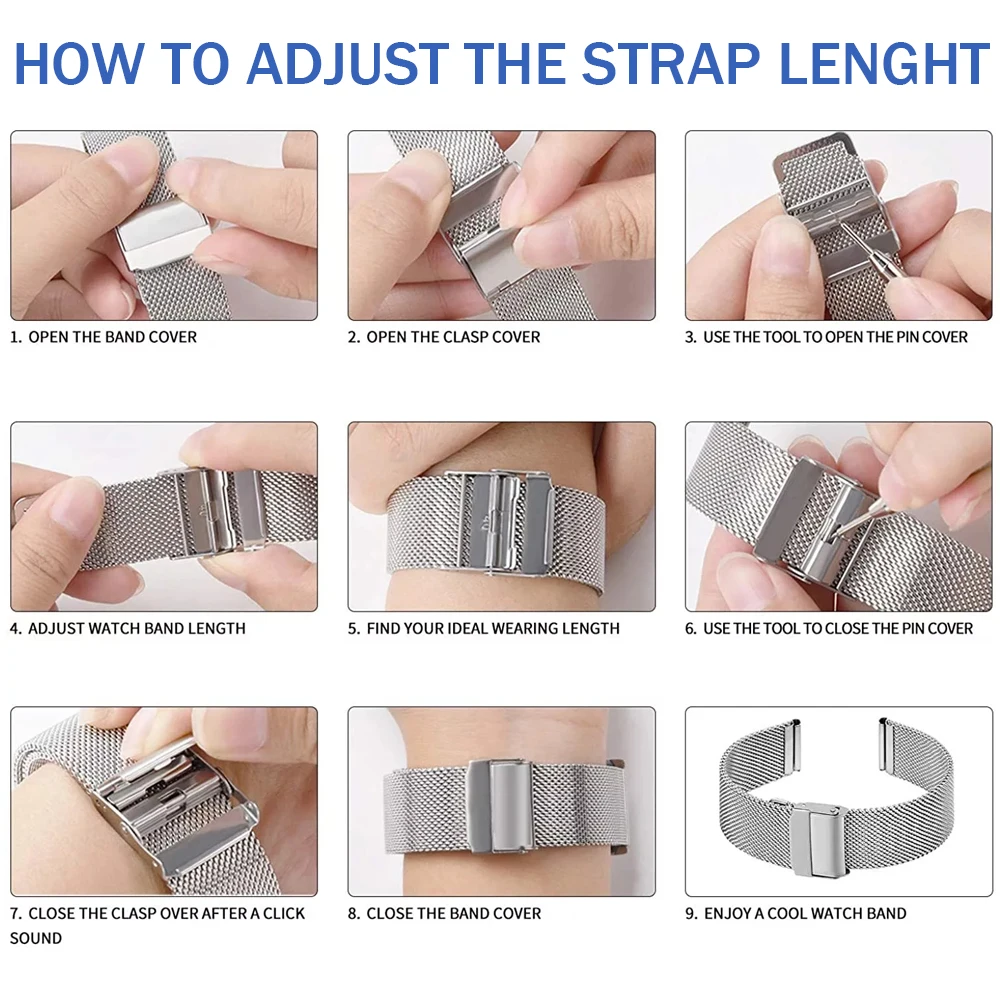 HOW TO ADJUST THE STRAP LENGHT

1. OPEN THE BAND COVER

2. OPEN THE CLASP COVER

3. USE THE TOOL TO OPEN THE PIN COVER

4. ADJUST WATCH BAND LENGTH

5. FIND YOUR IDEAL WEARING LENGTH

6. USE THE TOOL TO CLOSE THE PIN COVER

7. CLOSE THE CLASP OVER AFTER A CLICK SOUND

8. CLOSE THE BAND COVER

9. ENJOY A COOL WATCH BAND