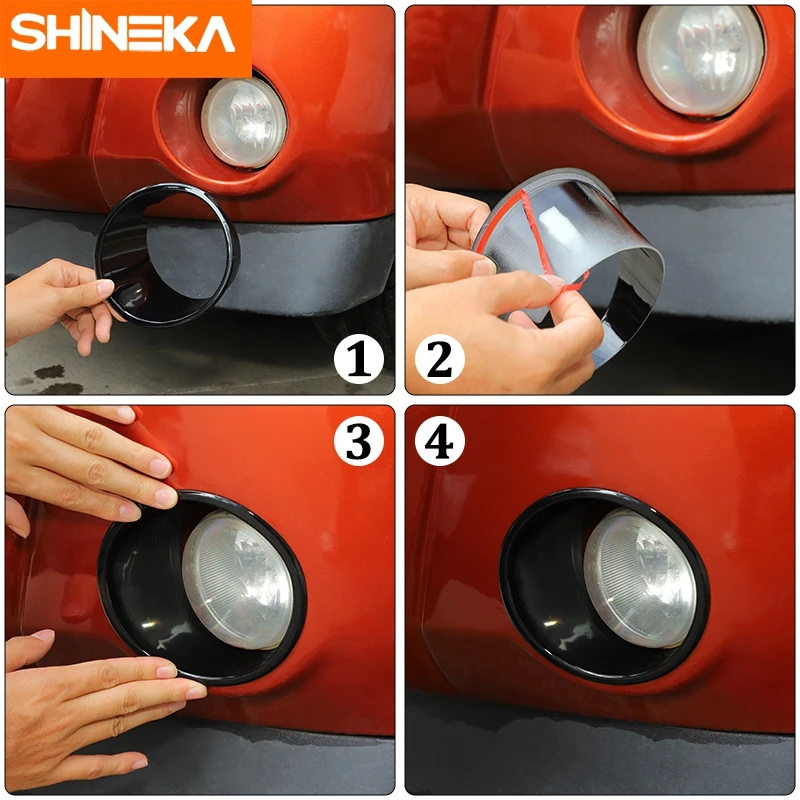 SHINEKA

1

2

3

4