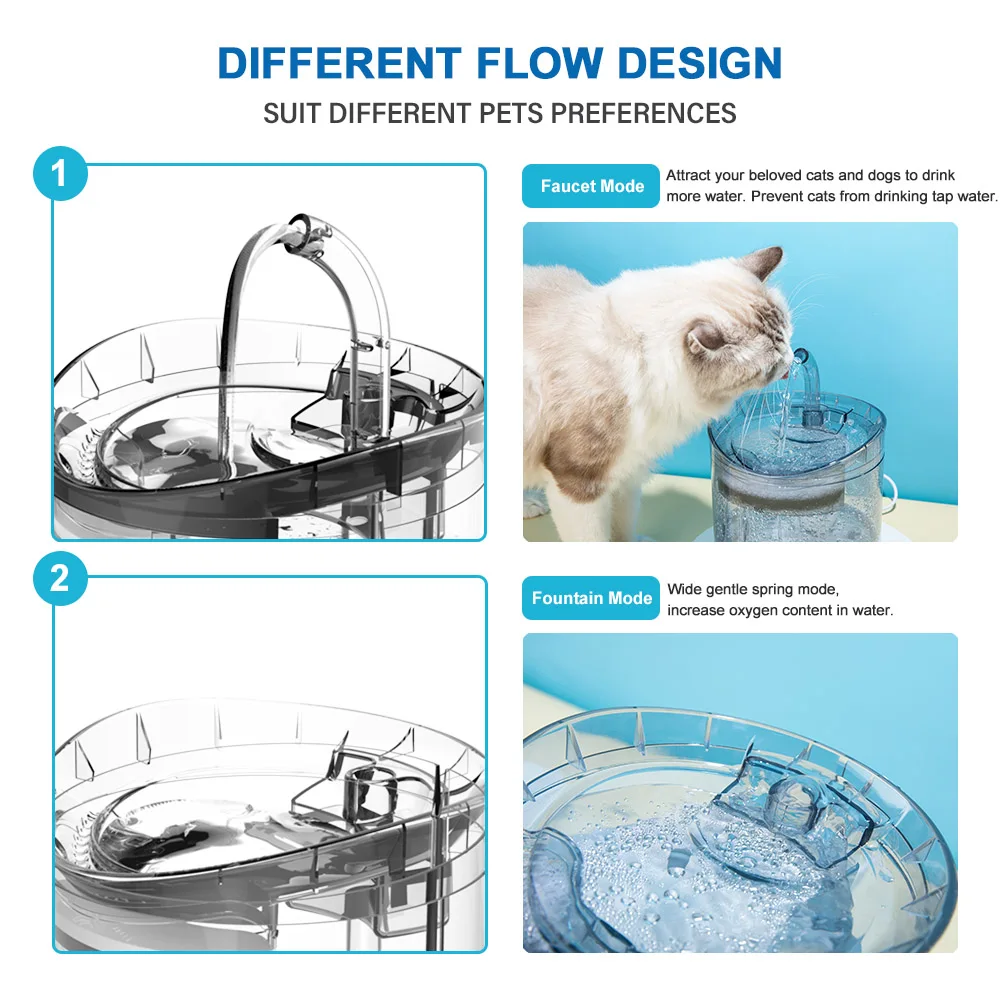 DIFFERENT FLOW DESIGN

SUIT DIFFERENT PETS PREFERENCES

1

Faucet Mode

Attract your beloved cats and dogs to drink more water. Prevent cats from drinking tap water.

2

Fountain Mode

Wide gentle spring mode, increase oxygen content in water.