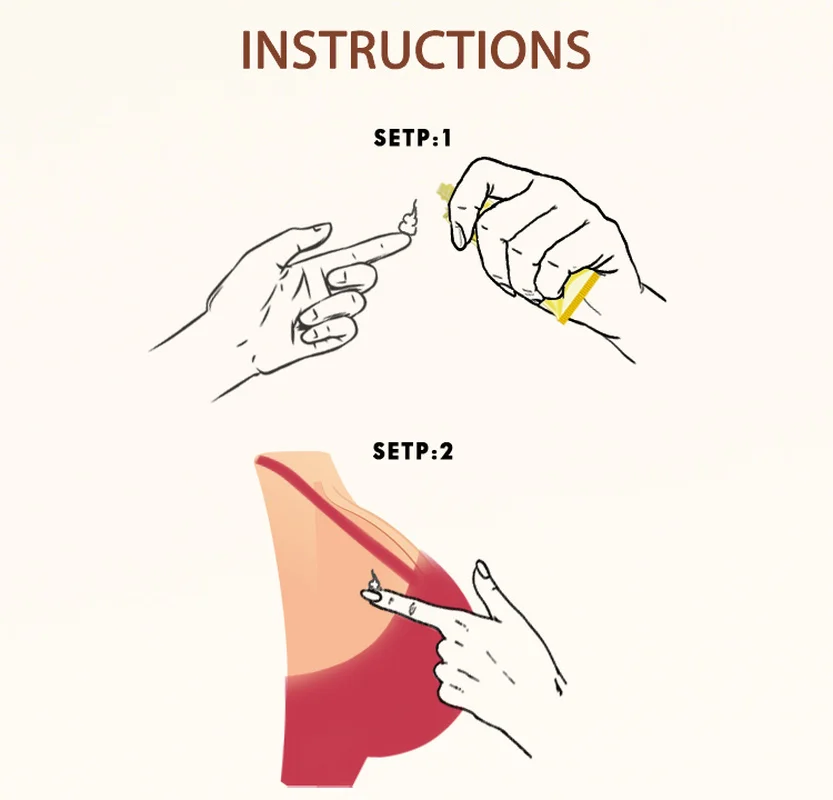 INSTRUCTIONS

SETP:1

SETP:2