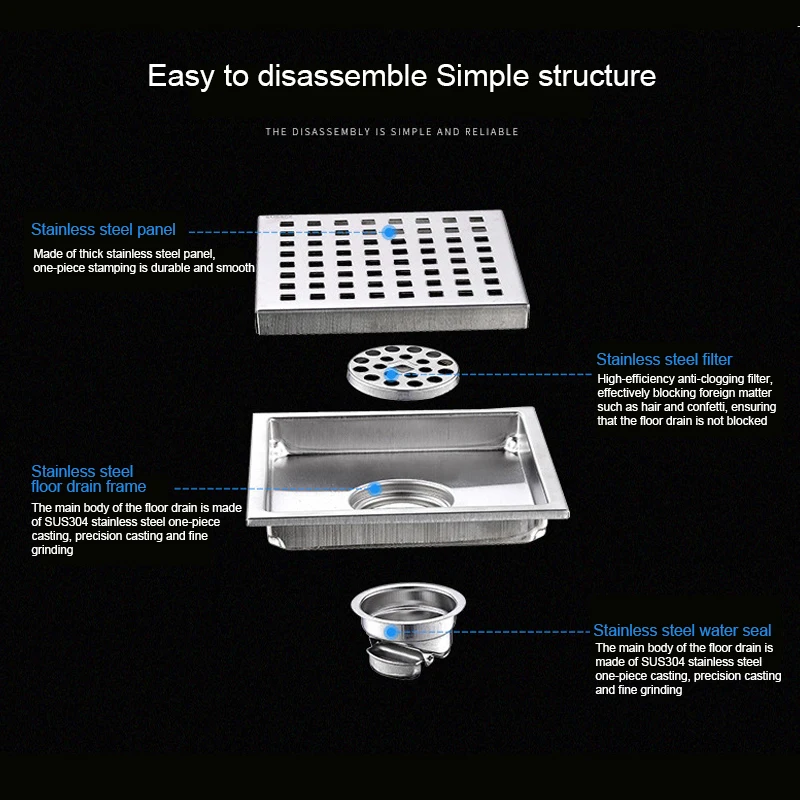 Easy to disassemble Simple structure

THE DISASSEMBLY IS SIMPLE AND RELIABLE

Stainless steel panel
Made of thick stainless steel panel, one-piece stamping is durable and smooth

Stainless steel filter
High-efficiency anti-clogging filter, effectively blocking foreign matter such as hair and confetti, ensuring that the floor drain is not blocked

Stainless steel floor drain frame
The main body of the floor drain is made of SUS304 stainless steel one-piece casting, precision casting and fine grinding

Stainless steel water seal
The main body of the floor drain is made of SUS304 stainless steel one-piece casting, precision casting and fine grinding