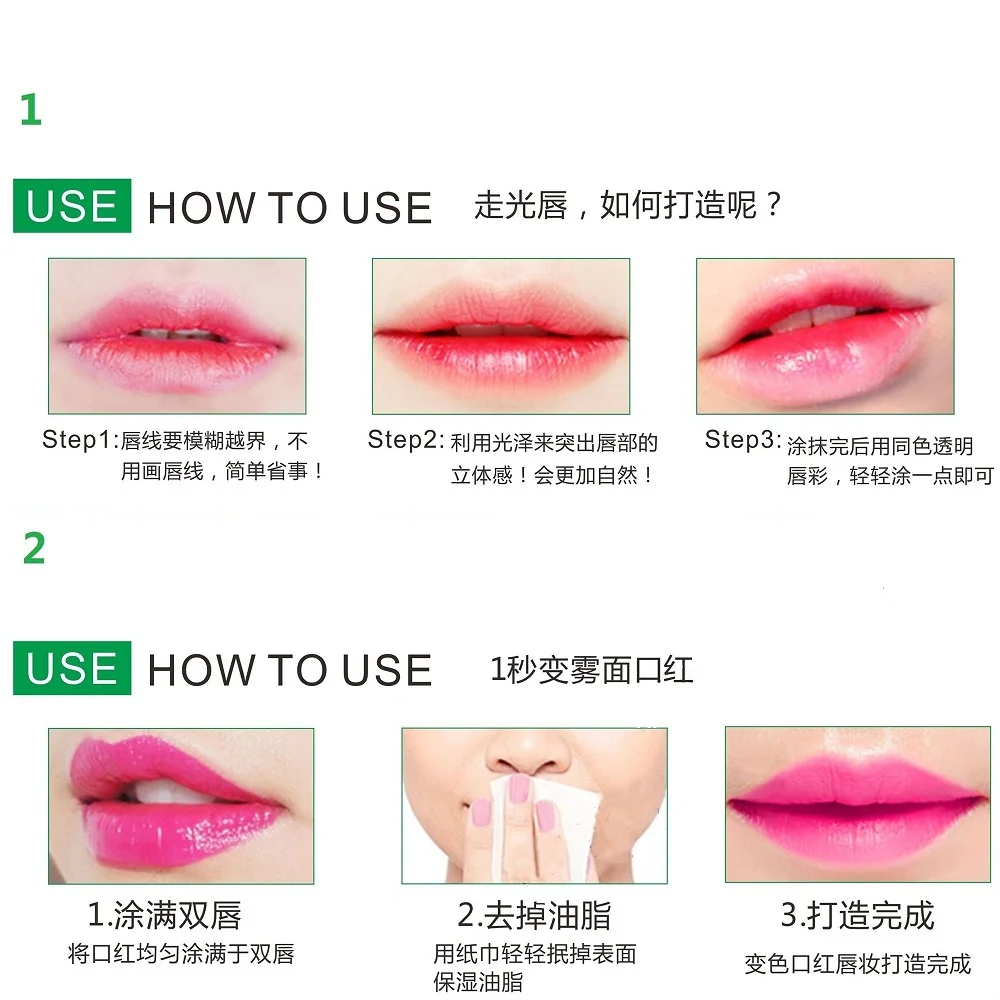 1

USE HOW TO USE 走光唇，如何打造呢？

Step1: 唇线要模糊越界，不用画唇线，简单省事！

Step2: 利用光泽来突出唇部的立体感！会更加自然！

Step3: 涂抹完后用同色透明唇彩，轻轻涂一点即可

2

USE HOW TO USE 1秒变雾面口红

1.涂满双唇
将口红均匀涂满于双唇

2.去掉油脂
用纸巾轻轻抿掉表面保湿油脂

3.打造完成
变色口红唇妆打造完成