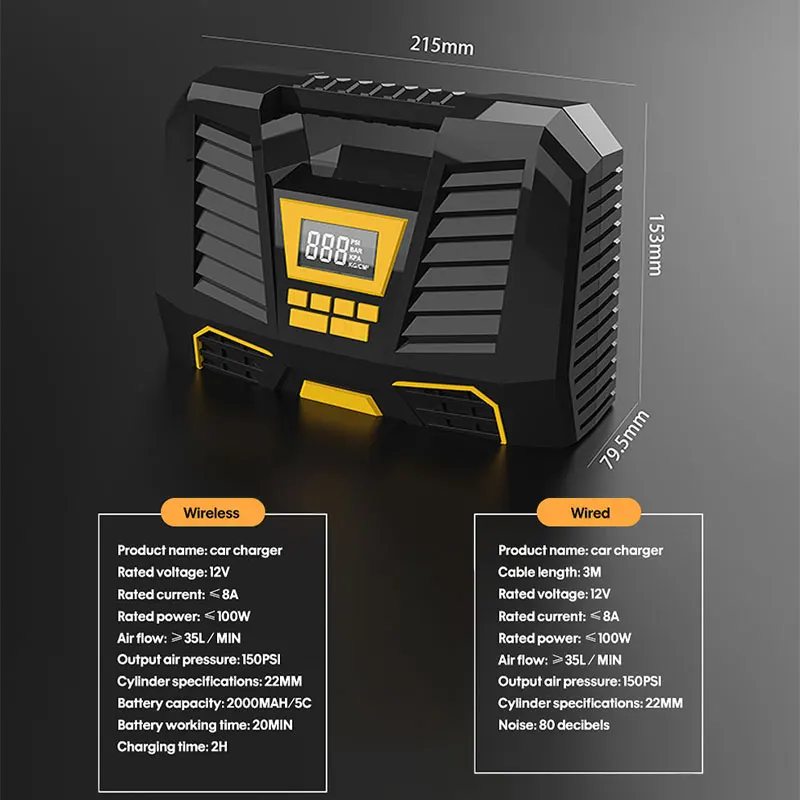 215mm

153mm

79.5mm

888 PSI BAR KPA KG/CM²

Wireless

Product name: car charger
Rated voltage: 12V
Rated current: ≤8A
Rated power: ≤100W
Air flow: ≥35L / MIN
Output air pressure: 150PSI
Cylinder specifications: 22MM
Battery capacity: 2000MAH/5C
Battery working time: 20MIN
Charging time: 2H

Wired

Product name: car charger
Cable length: 3M
Rated voltage: 12V
Rated current: ≤8A
Rated power: ≤100W
Air flow: ≥35L / MIN
Output air pressure: 150PSI
Cylinder specifications: 22MM
Noise: 80 decibels